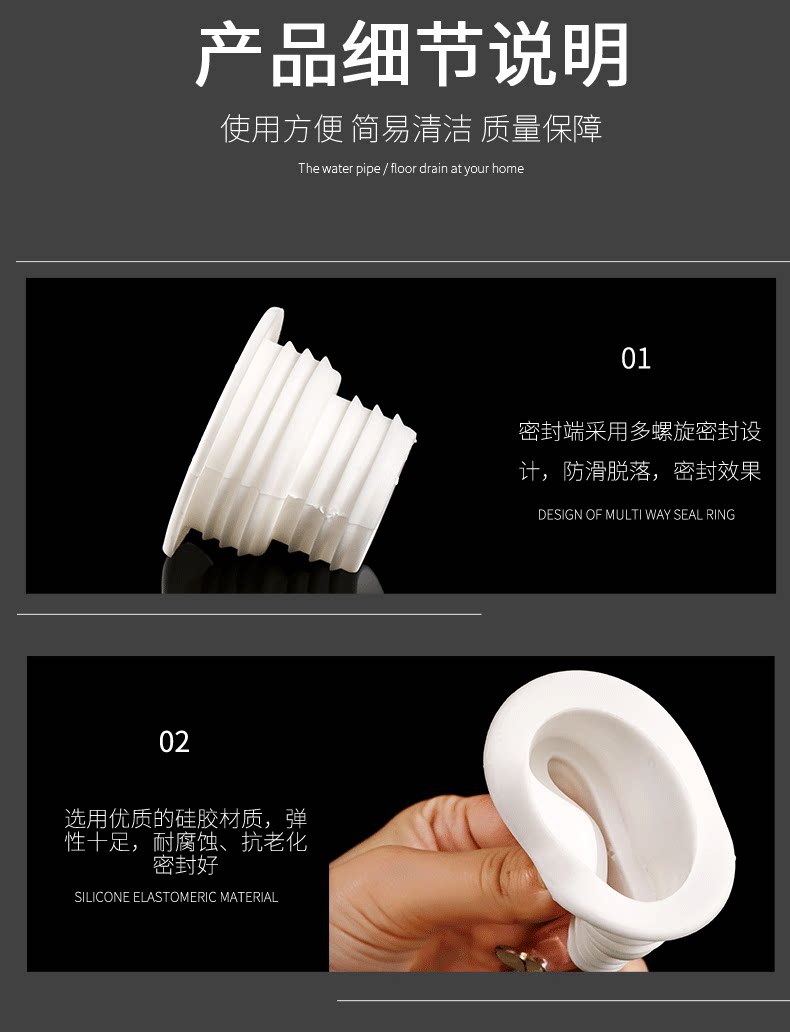 产品细节说明

使用方便 简易清洁 质量保障

The water pipe / floor drain at your home

01

密封端采用多螺旋密封设计，防滑脱落，密封效果

DESIGN OF MULTI WAY SEAL RING

02

选用优质的硅胶材质，弹性十足，耐腐蚀、抗老化密封好

SILICONE ELASTOMERIC MATERIAL