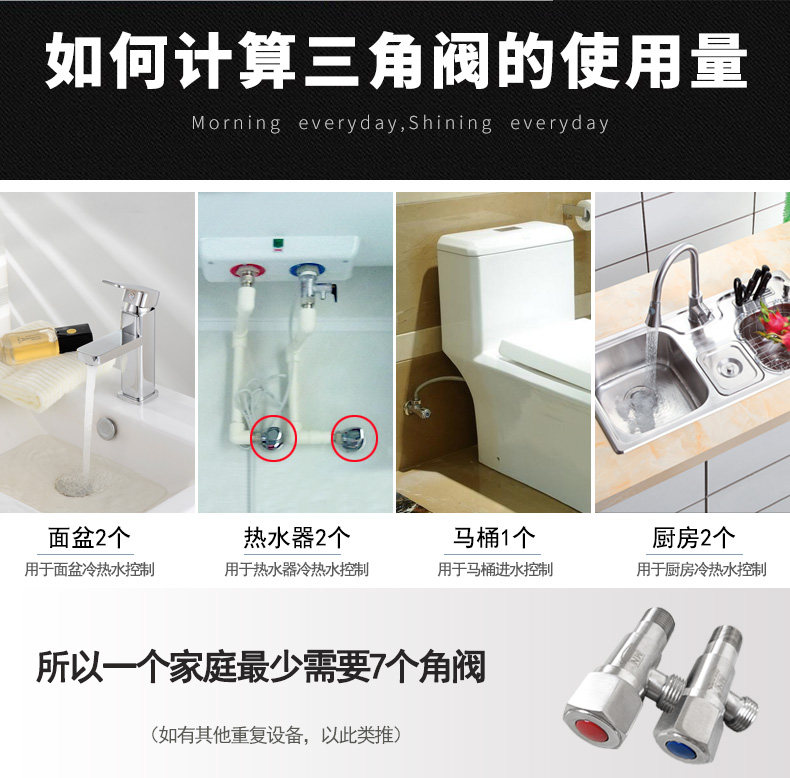 如何计算三角阀的使用量

Morning everyday,Shining everyday

面盆2个
用于面盆冷热水控制

热水器2个
用于热水器冷热水控制

马桶1个
用于马桶进水控制

厨房2个
用于厨房冷热水控制

所以一个家庭最少需要7个角阀

（如有其他重复设备，以此类推）