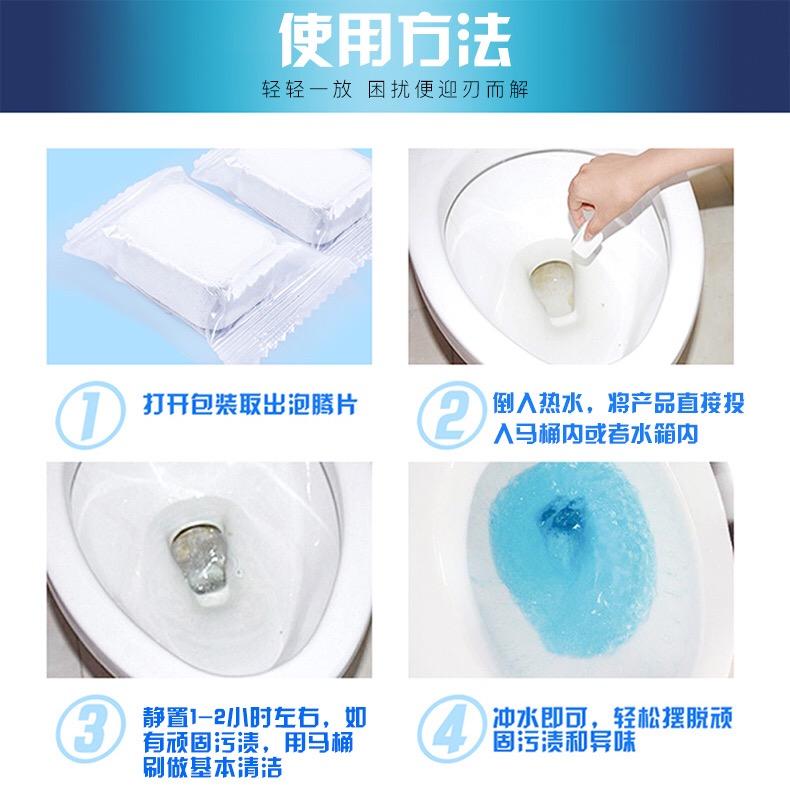 使用方法

轻轻一放 困扰便迎刃而解

1 打开包装取出泡腾片

2 倒入热水，将产品直接投入马桶内或者水箱内

3 静置1-2小时左右，如有顽固污渍，用马桶刷做基本清洁

4 冲水即可，轻松摆脱顽固污渍和异味