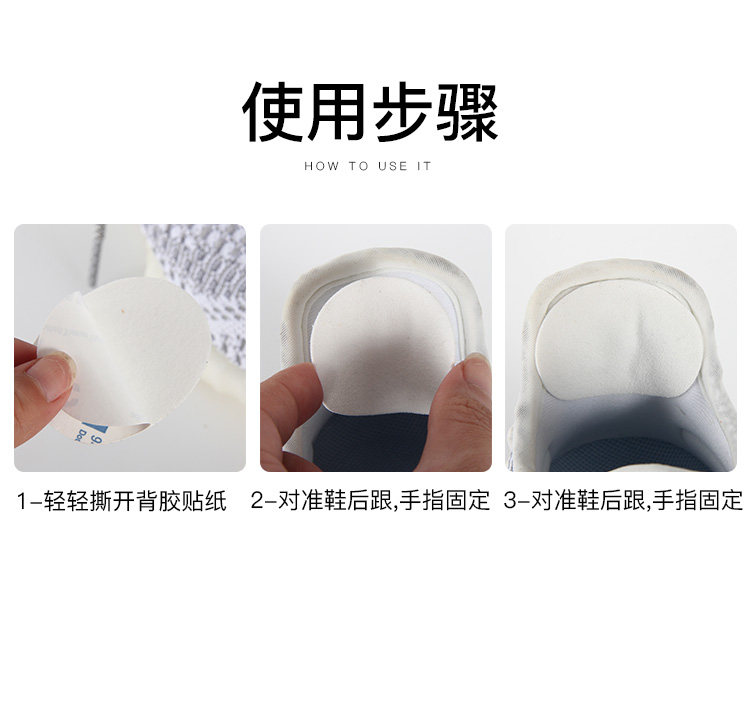 使用步骤

HOW TO USE IT

1-轻轻撕开背胶贴纸

2-对准鞋后跟,手指固定

3-对准鞋后跟,手指固定