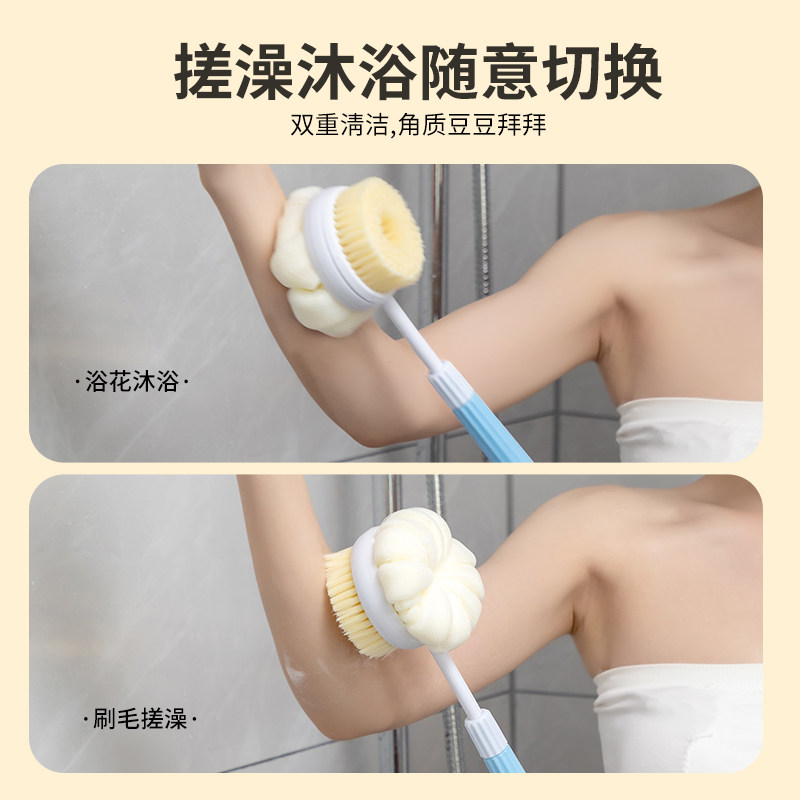 搓澡沐浴随意切换
双重清洁,角质豆豆拜拜

·浴花沐浴·

·刷毛搓澡·