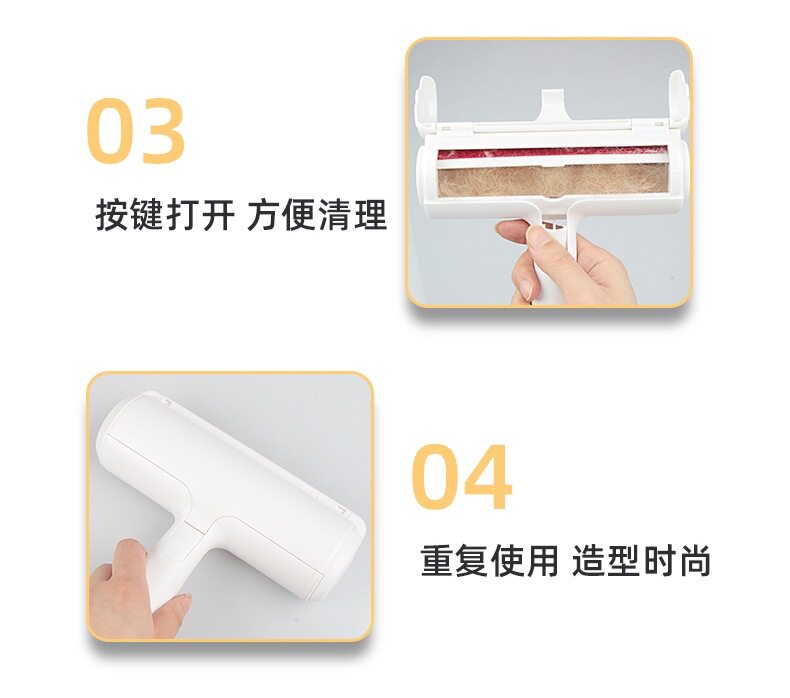 03

按键打开 方便清理

04

重复使用 造型时尚