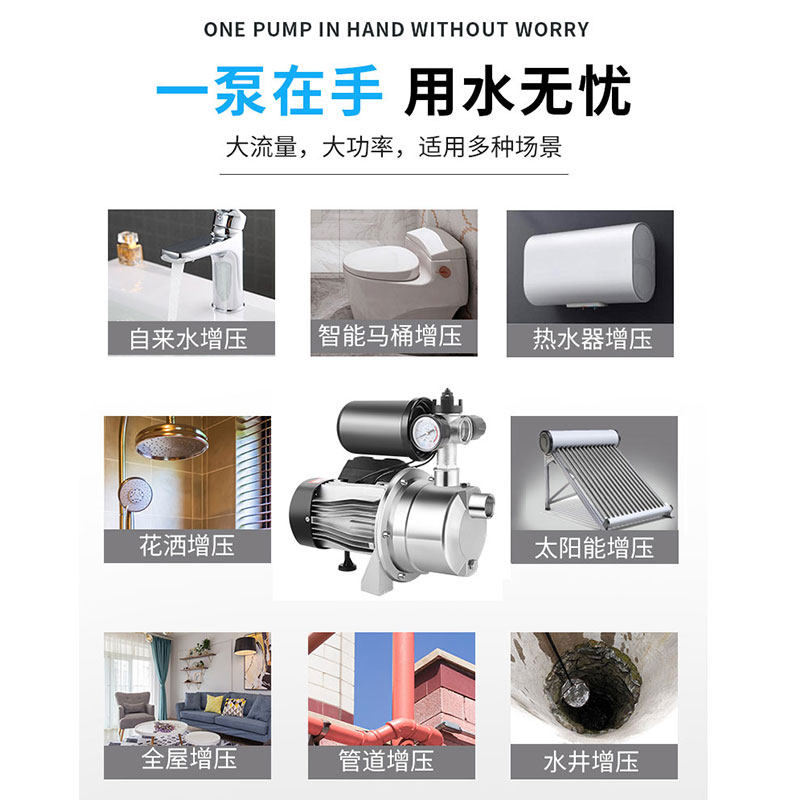 ONE PUMP IN HAND WITHOUT WORRY

一泵在手 用水无忧

大流量，大功率，适用多种场景

自来水增压

智能马桶增压

热水器增压

花洒增压

太阳能增压

全屋增压

管道增压

水井增压