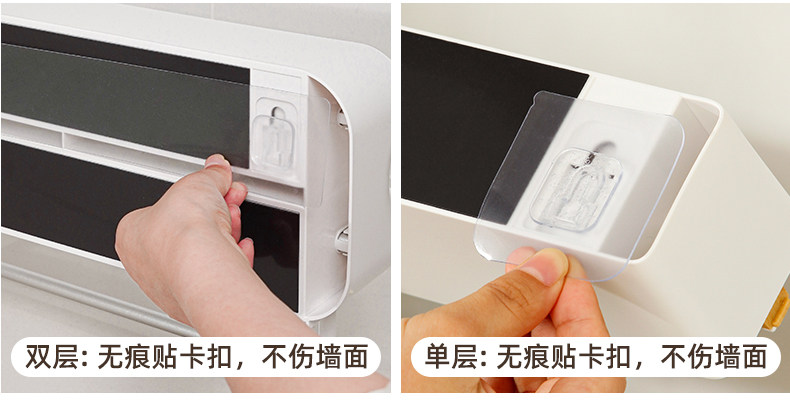 双层: 无痕贴卡扣，不伤墙面

单层: 无痕贴卡扣，不伤墙面