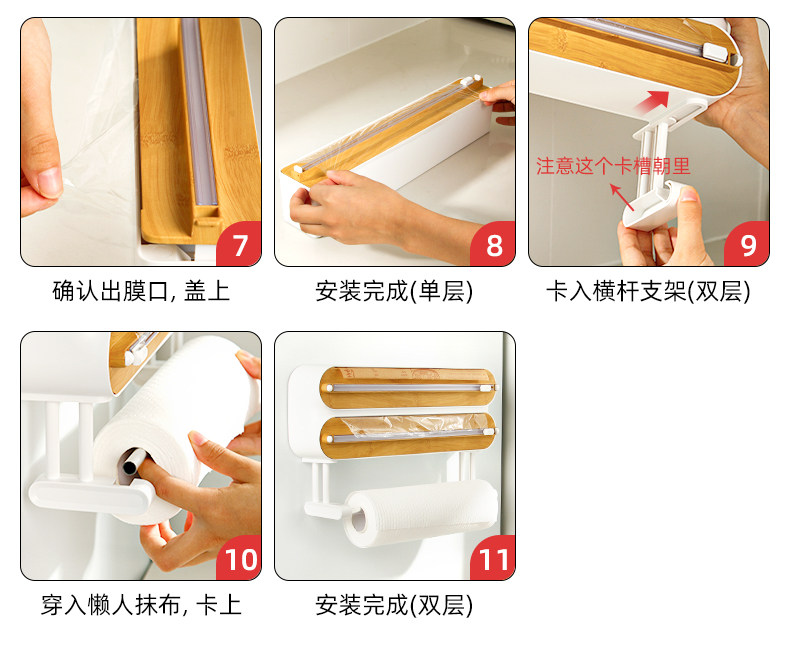 7

确认出膜口, 盖上

8

安装完成(单层)

注意这个卡槽朝里

9

卡入横杆支架(双层)

10

穿入懒人抹布, 卡上

11

安装完成(双层)