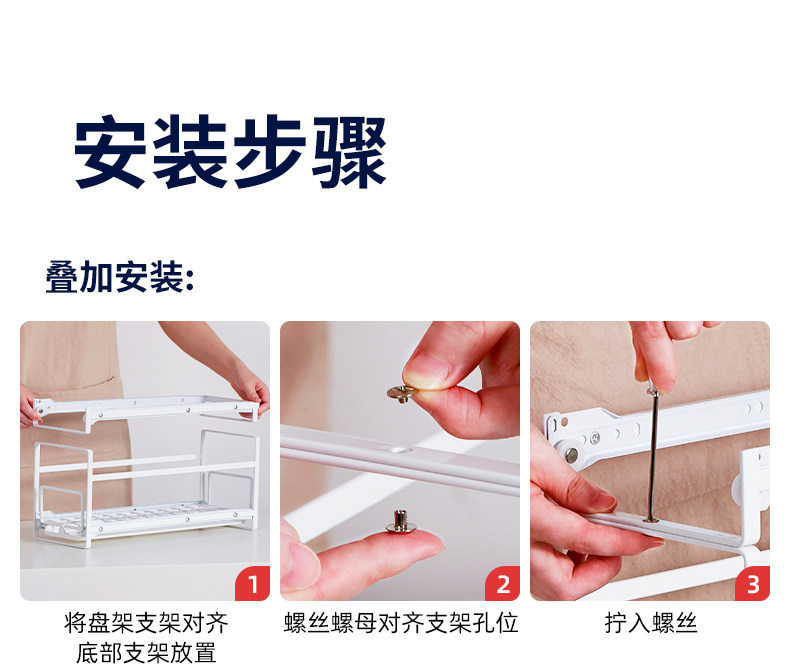 安装步骤

叠加安装:

1

将盘架支架对齐底部支架放置

2

螺丝螺母对齐支架孔位

3

拧入螺丝