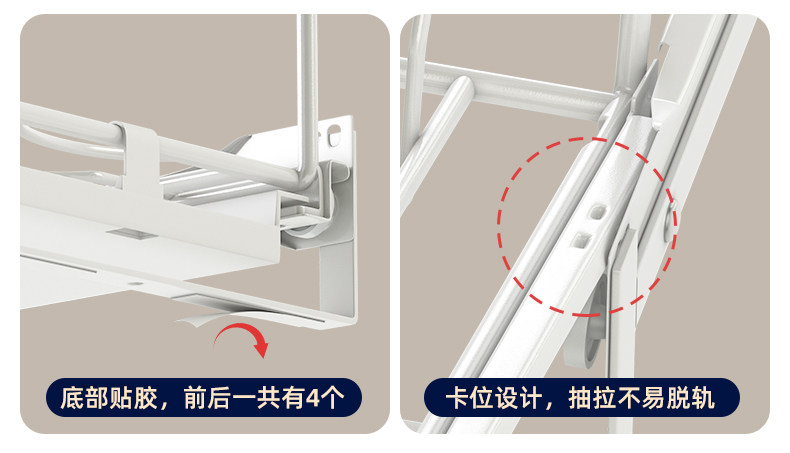 底部贴胶，前后一共有4个

卡位设计，抽拉不易脱轨