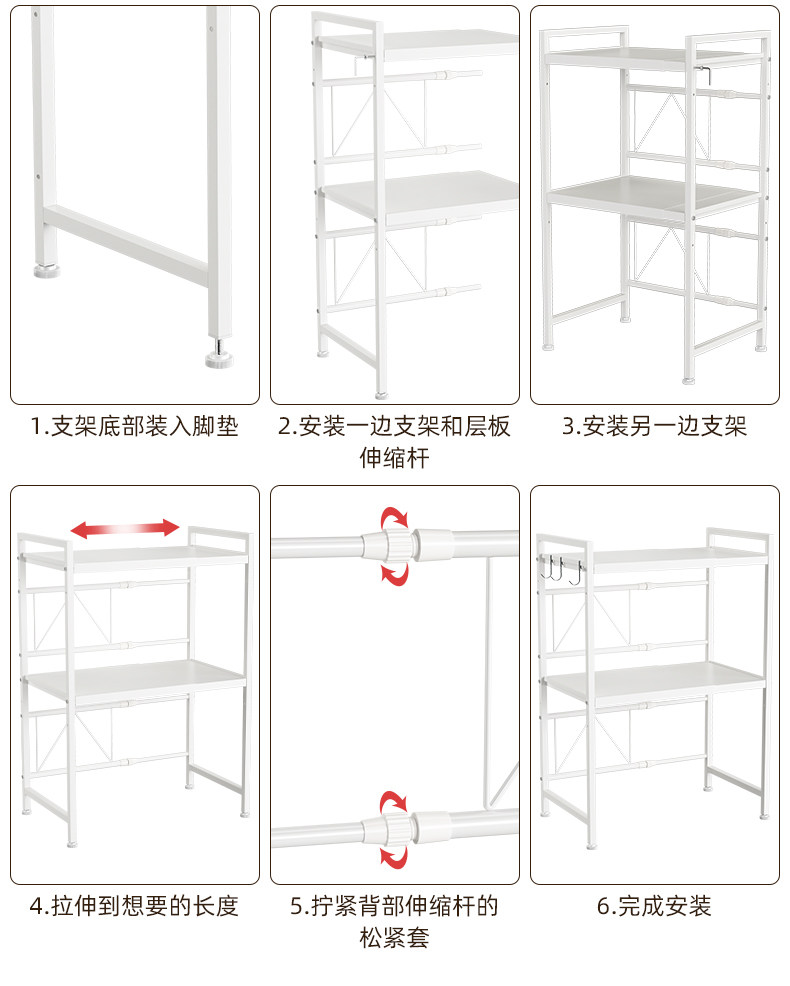 1.支架底部装入脚垫

2.安装一边支架和层板伸缩杆

3.安装另一边支架

4.拉伸到想要的长度

5.拧紧背部伸缩杆的松紧套

6.完成安装