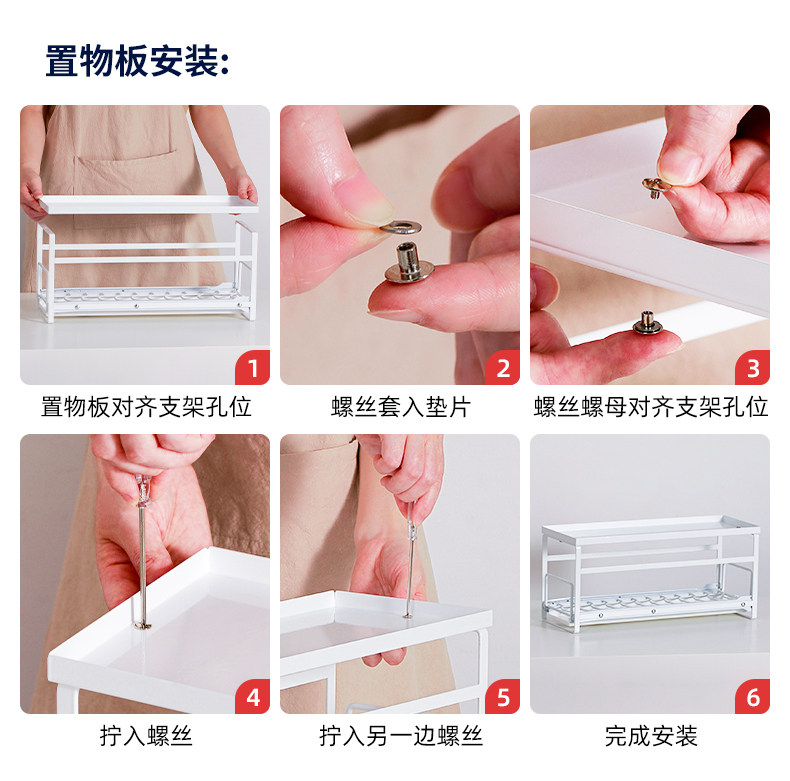 置物板安装:

1
置物板对齐支架孔位

2
螺丝套入垫片

3
螺丝螺母对齐支架孔位

4
拧入螺丝

5
拧入另一边螺丝

6
完成安装