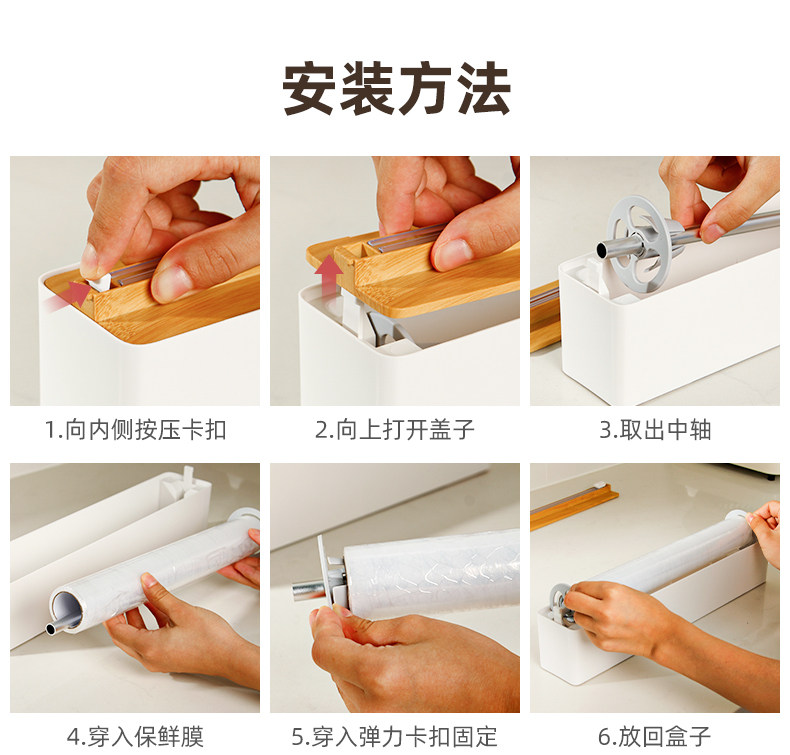 安装方法

1.向内侧按压卡扣

2.向上打开盖子

3.取出中轴

4.穿入保鲜膜

5.穿入弹力卡扣固定

6.放回盒子