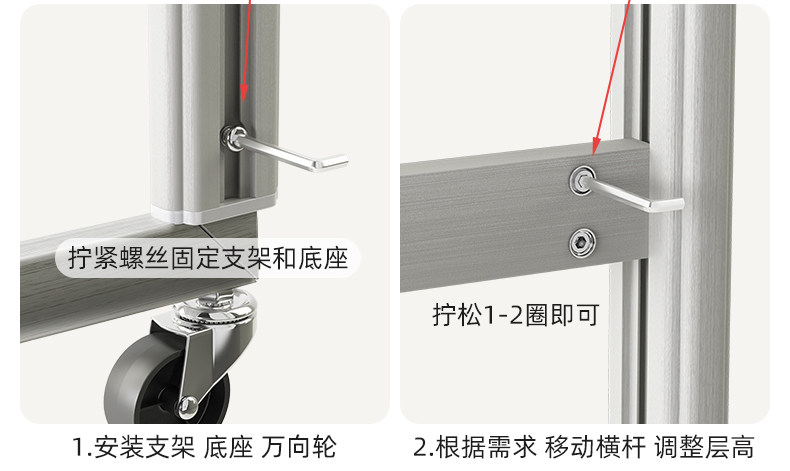 拧紧螺丝固定支架和底座

1.安装支架 底座 万向轮

拧松1-2圈即可

2.根据需求 移动横杆 调整层高