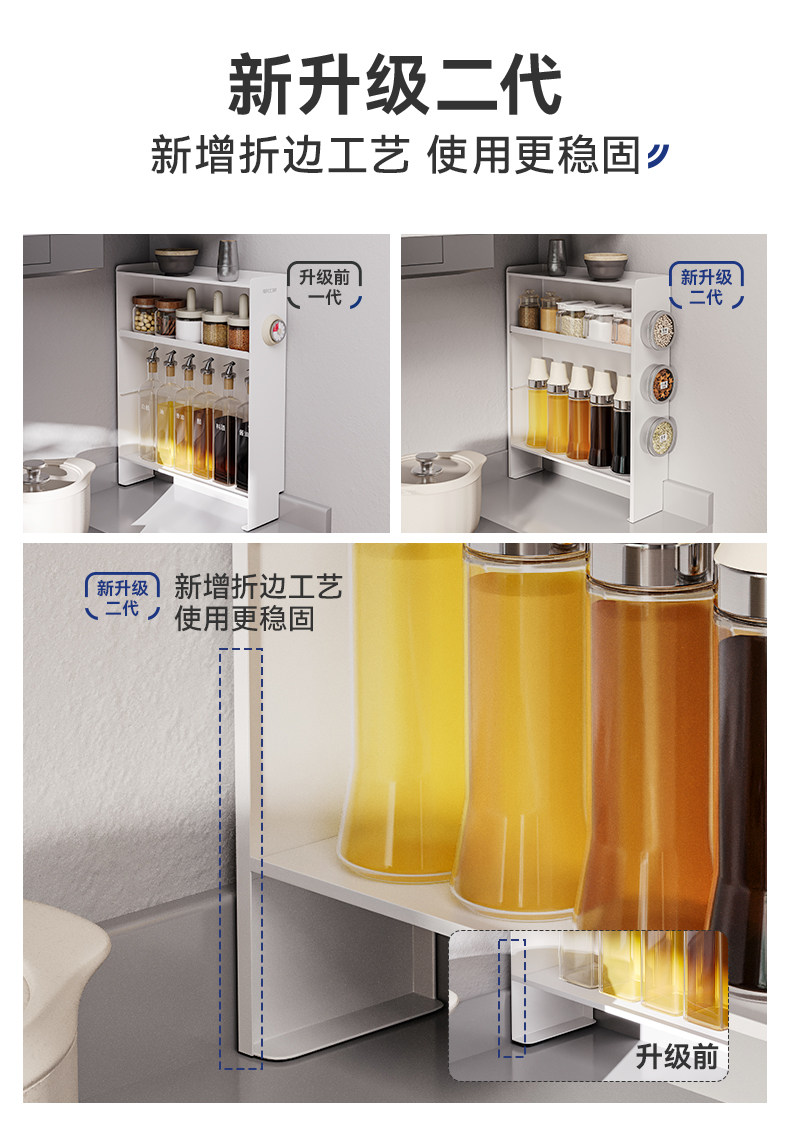 新升级二代

新增折边工艺 使用更稳固

升级前
一代

新升级
二代

新升级
二代

新增折边工艺
使用更稳固

升级前