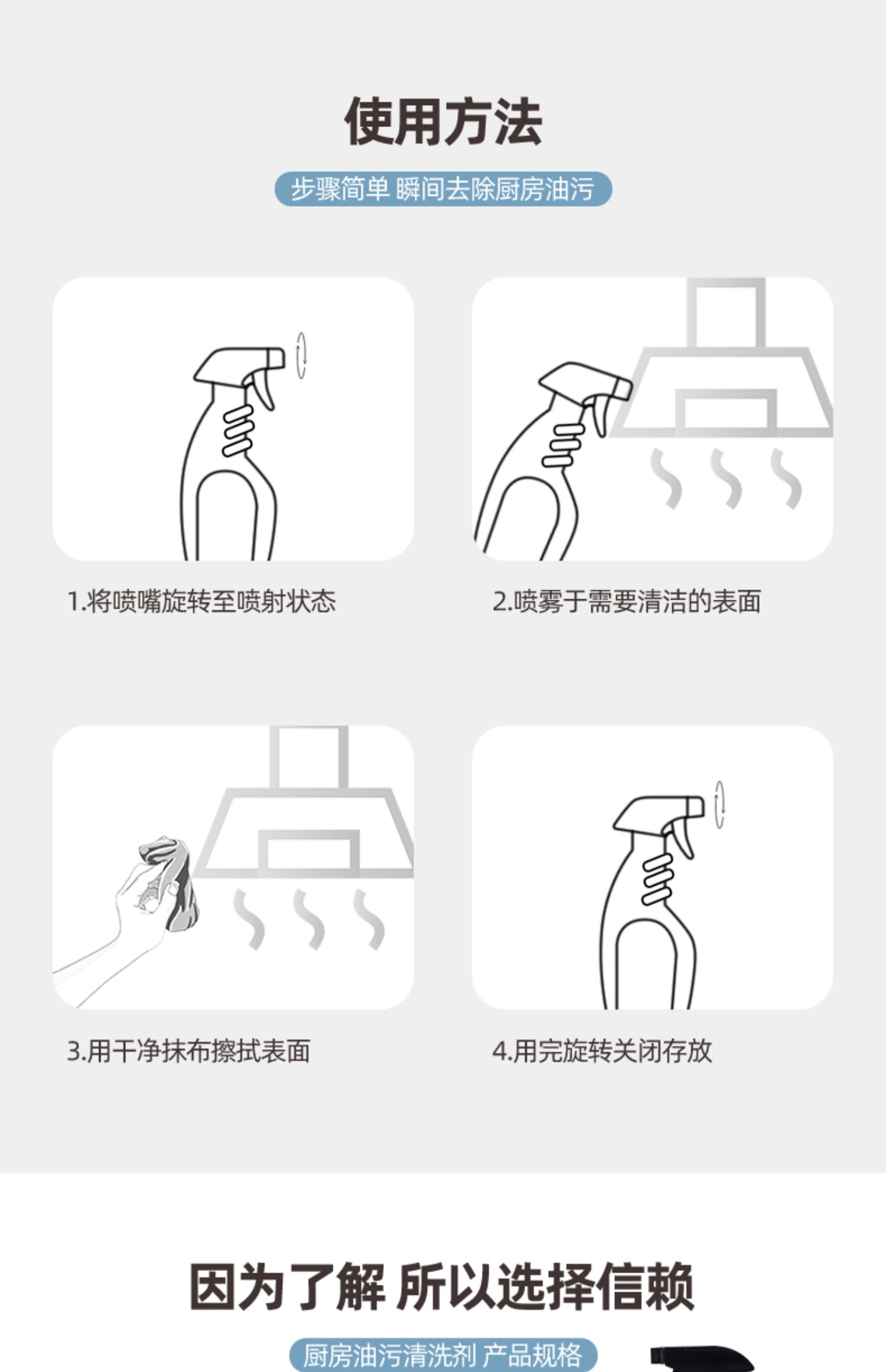 使用方法

步骤简单 瞬间去除厨房油污

1.将喷嘴旋转至喷射状态

2.喷雾于需要清洁的表面

3.用干净抹布擦拭表面

4.用完旋转关闭存放

因为了解 所以选择信赖

厨房油污清洗剂 产品规格