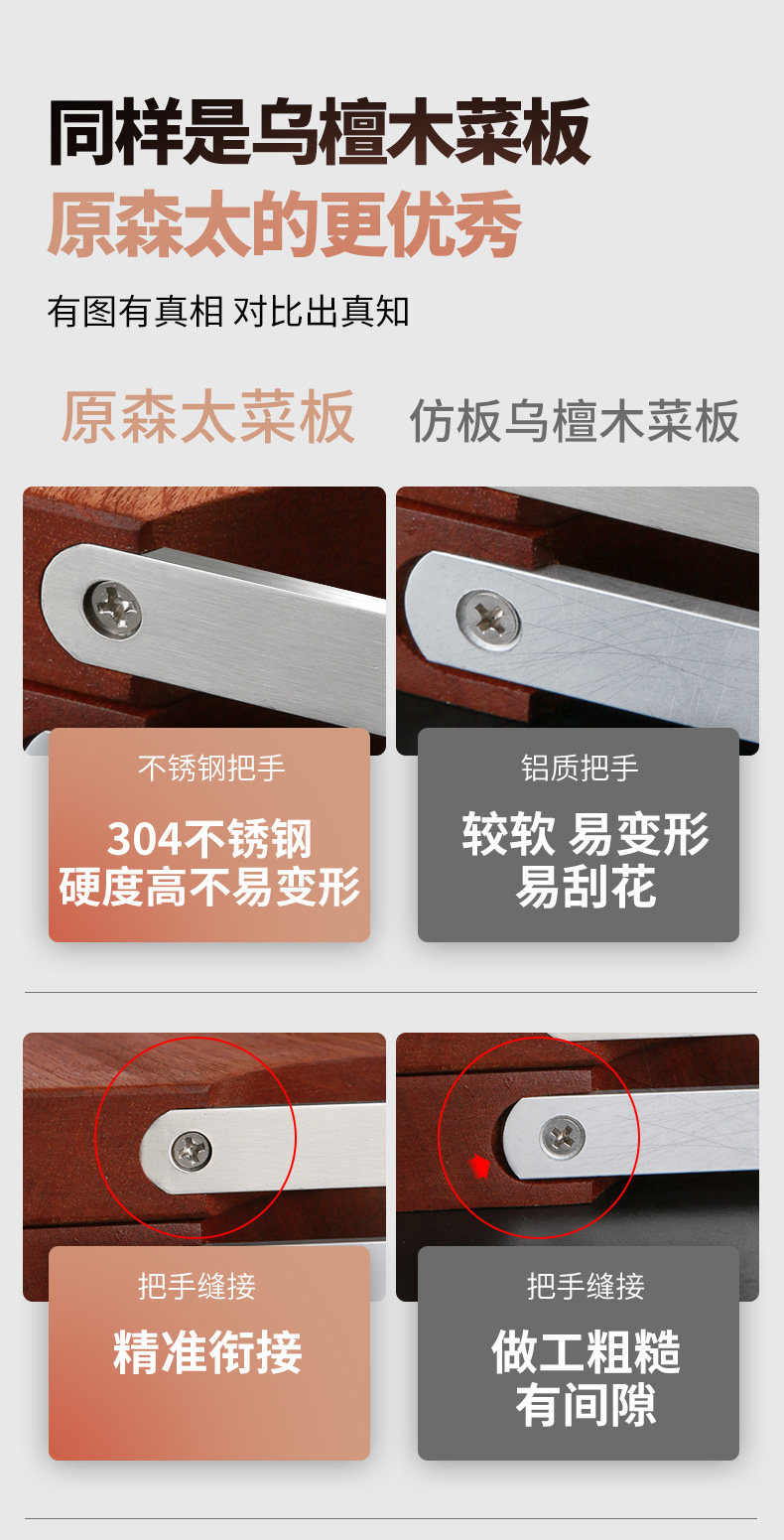 同样是乌檀木菜板
原森太的更优秀

有图有真相 对比出真知

原森太菜板

仿板乌檀木菜板

不锈钢把手

304不锈钢
硬度高不易变形

铝质把手

较软 易变形
易刮花

把手缝接

精准衔接

把手缝接

做工粗糙
有间隙