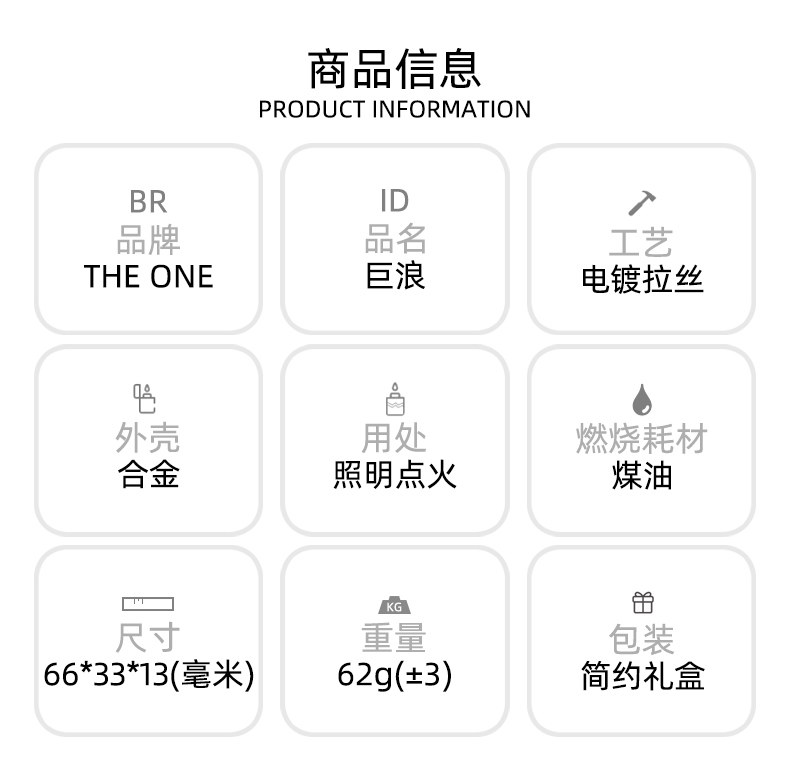 商品信息
PRODUCT INFORMATION

BR
品牌
THE ONE

ID
品名
巨浪

工艺
电镀拉丝

外壳
合金

用处
照明点火

燃烧耗材
煤油

尺寸
66*33*13(毫米)

KG
重量
62g(±3)

包装
简约礼盒