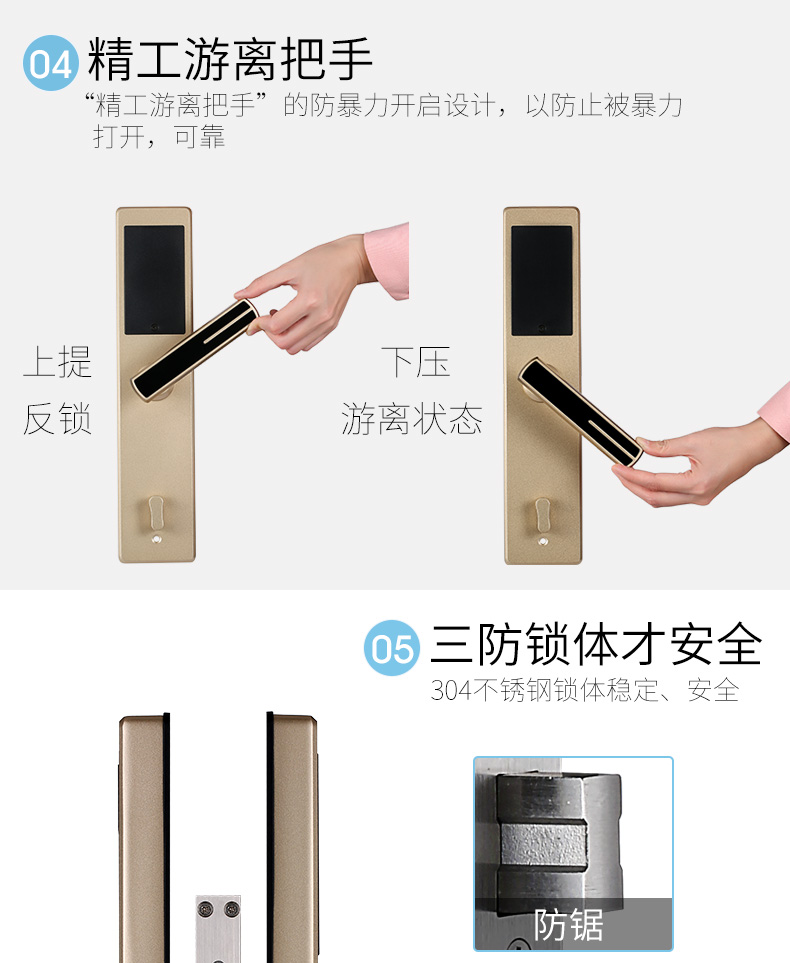 04 精工游离把手

“精工游离把手”的防暴力开启设计，以防止被暴力打开，可靠

上提
反锁

下压
游离状态

05 三防锁体才安全

304不锈钢锁体稳定、安全

防锯