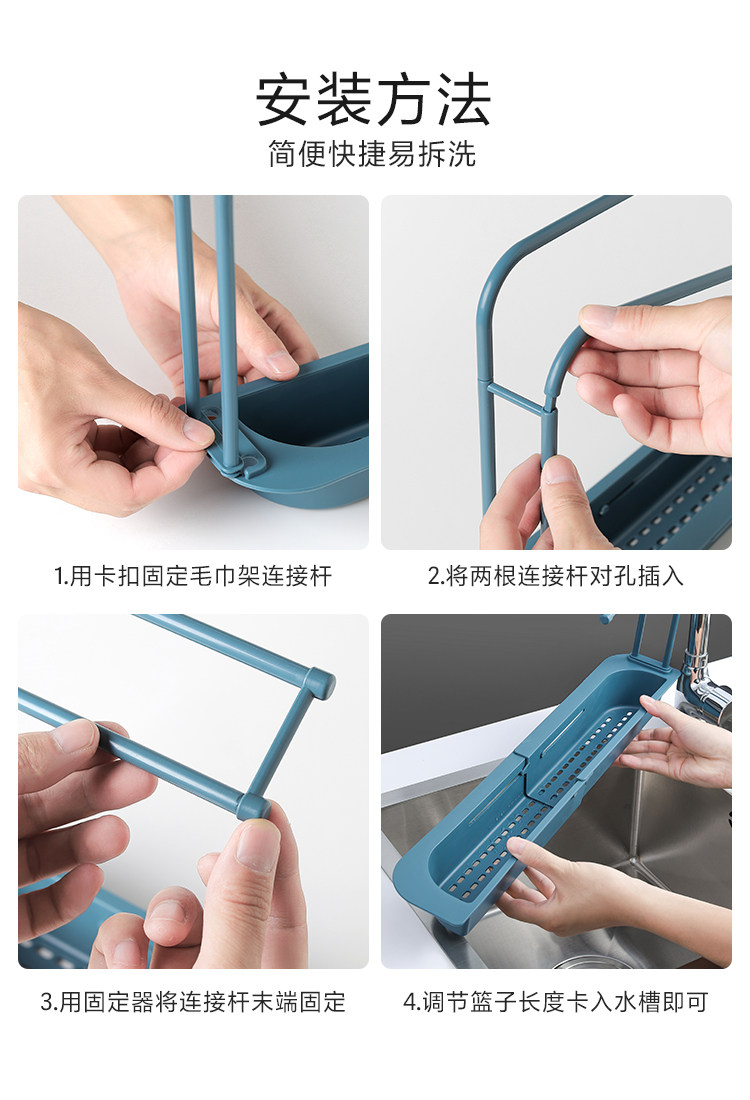 安装方法
简便快捷易拆洗

1.用卡扣固定毛巾架连接杆

2.将两根连接杆对孔插入

3.用固定器将连接杆末端固定

4.调节篮子长度卡入水槽即可