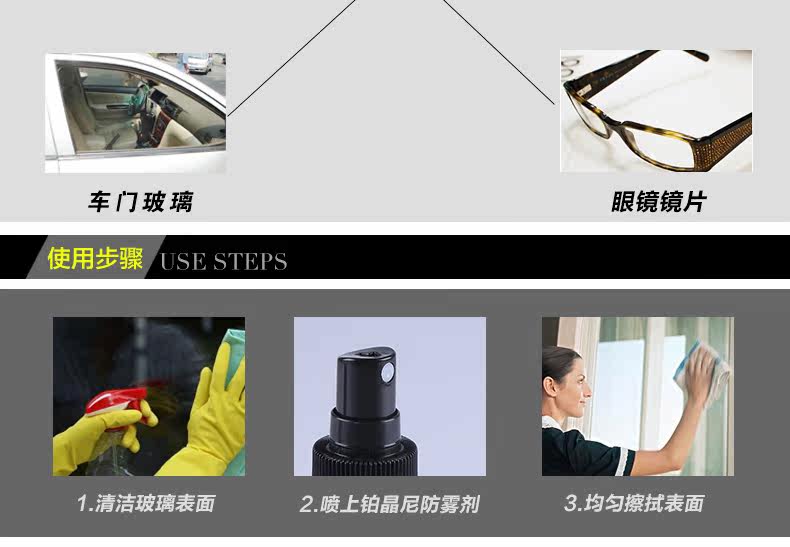 车门玻璃

眼镜镜片

使用步骤 USE STEPS

1.清洁玻璃表面

2.喷上铂晶尼防雾剂

3.均匀擦拭表面