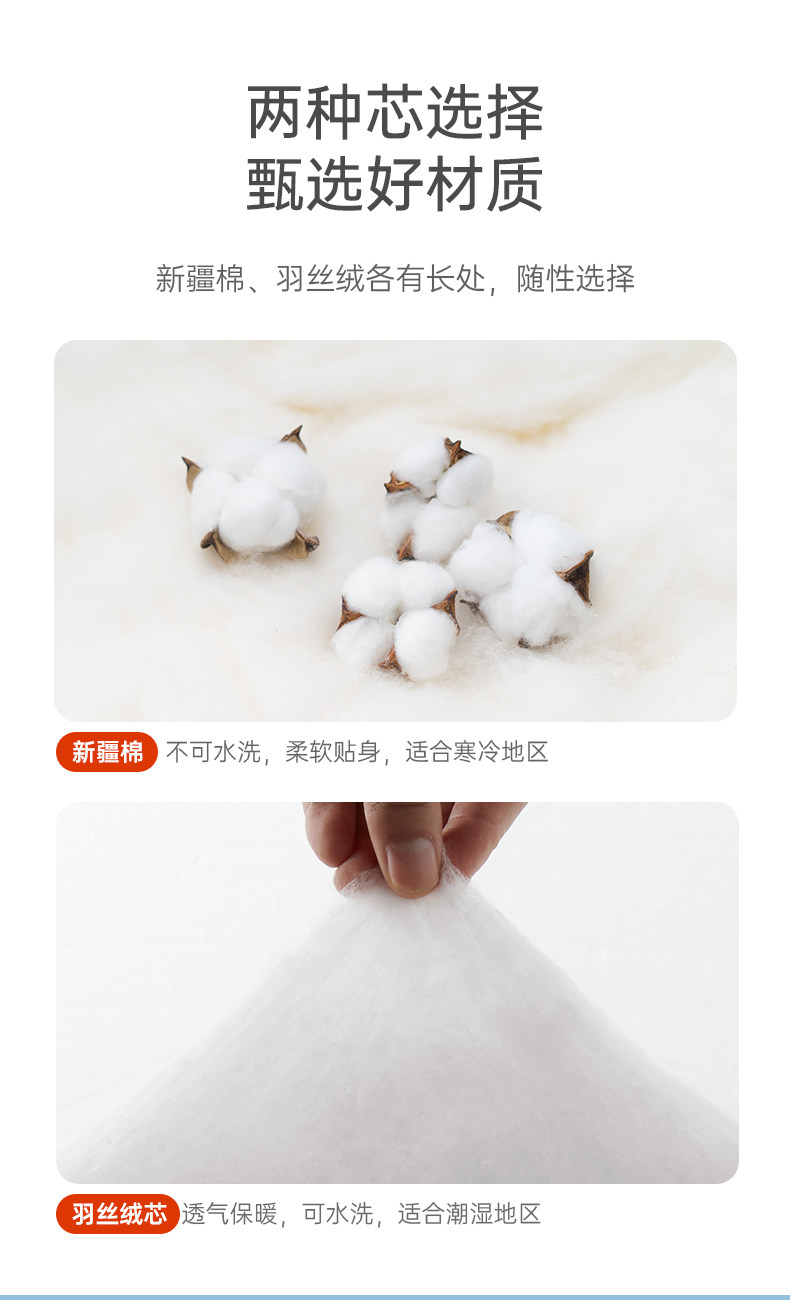 两种芯选择
甄选好材质

新疆棉、羽丝绒各有长处，随性选择

新疆棉 不可水洗，柔软贴身，适合寒冷地区

羽丝绒芯 透气保暖，可水洗，适合潮湿地区