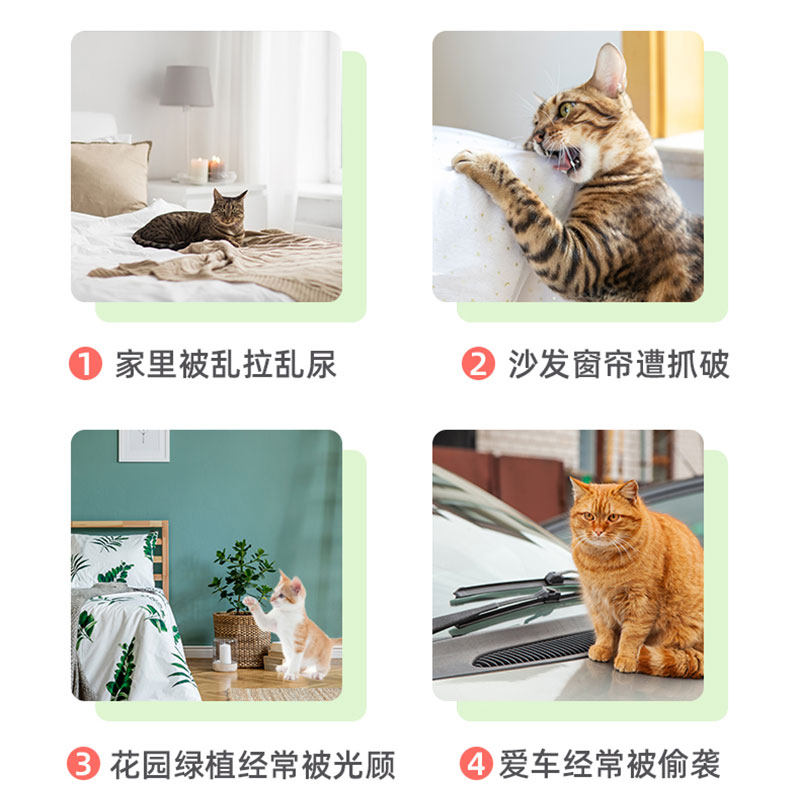 1 家里被乱拉乱尿

2 沙发窗帘遭抓破

3 花园绿植经常被光顾

4 爱车经常被偷袭