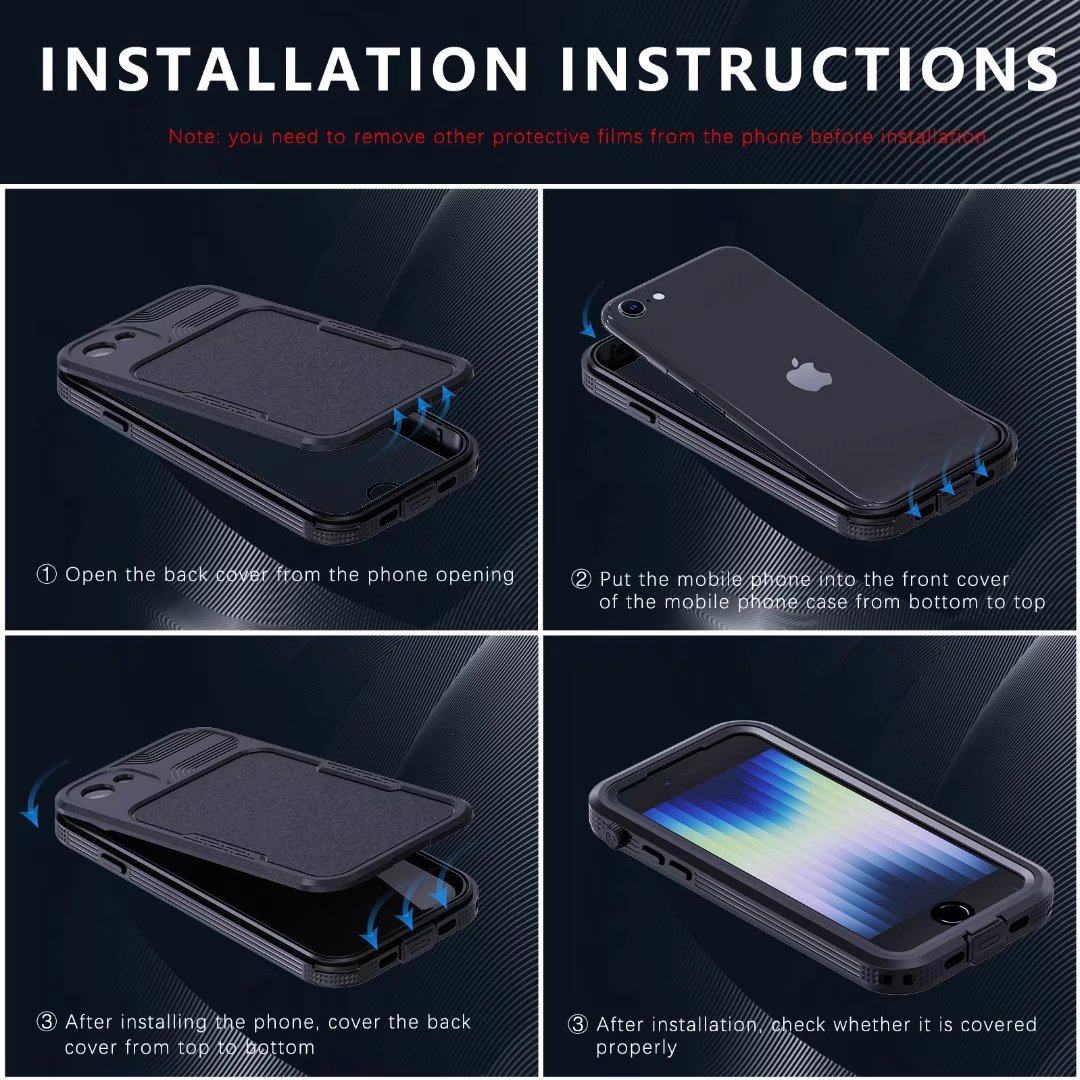 INSTALLATION INSTRUCTIONS

Note: you need to remove other protective films from the phone before installation

① Open the back cover from the phone opening

② Put the mobile phone into the front cover of the mobile phone case from bottom to top

③ After installing the phone, cover the back cover from top to bottom

③ After installation, check whether it is covered properly