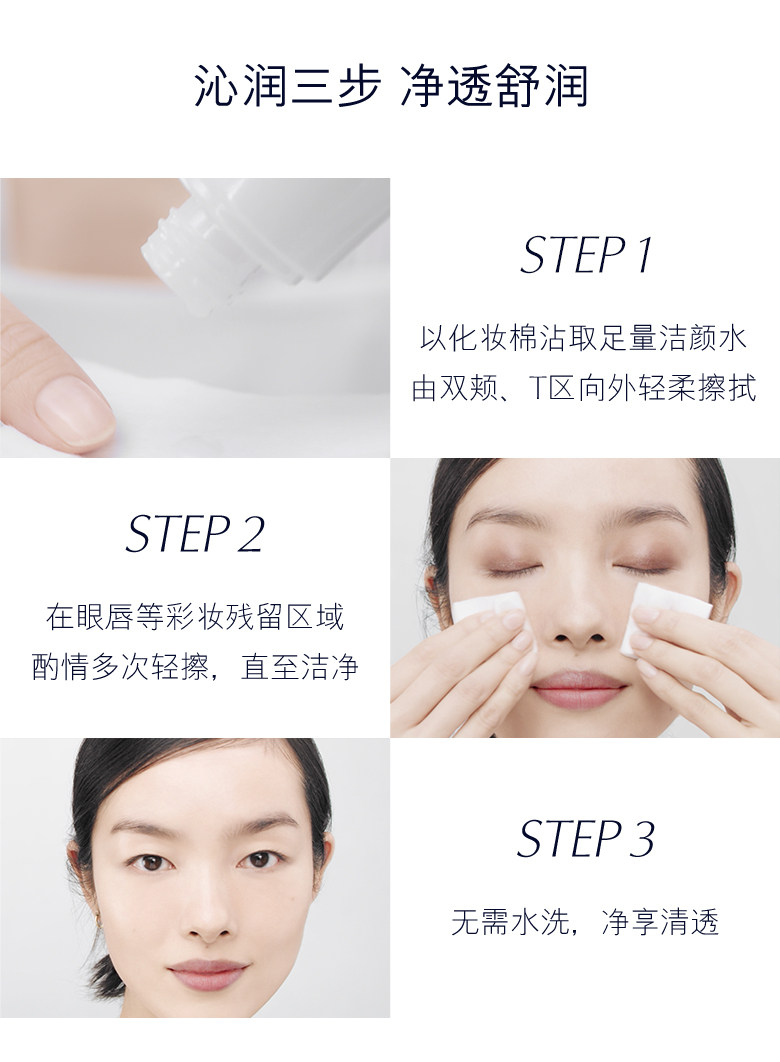 沁润三步 净透舒润

STEP 1

以化妆棉沾取足量洁颜水
由双颊、T区向外轻柔擦拭

STEP 2

在眼唇等彩妆残留区域
酌情多次轻擦，直至洁净

STEP 3

无需水洗，净享清透