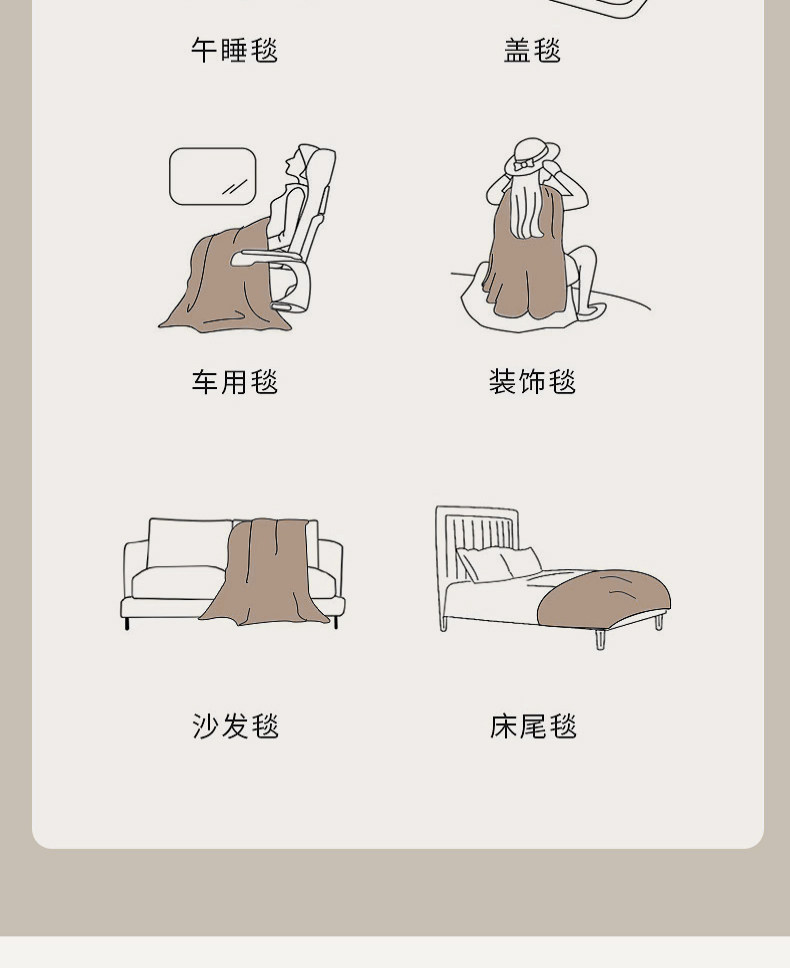 午睡毯

盖毯

车用毯

装饰毯

沙发毯

床尾毯