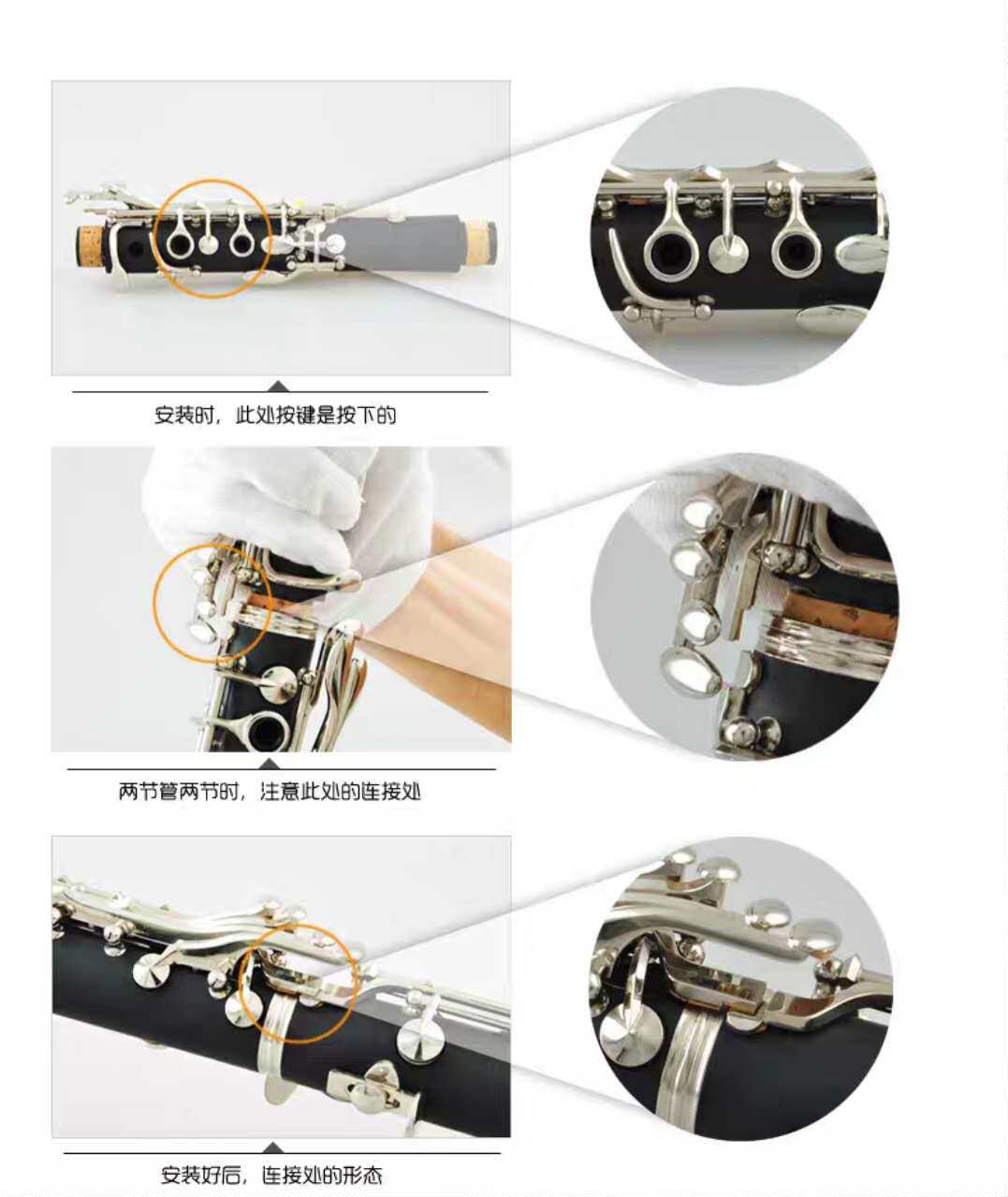 安装时，此处按键是按下的

两节管两节时，注意此处的连接处

安装好后，连接处的形态