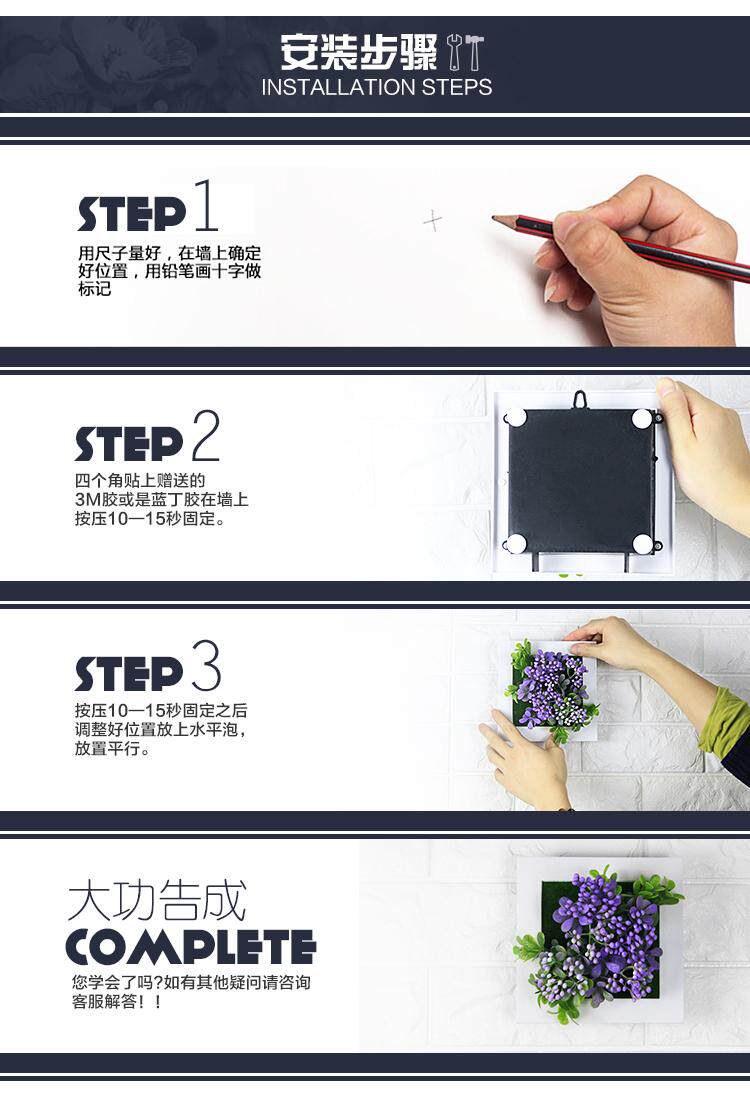 安装步骤
INSTALLATION STEPS

STEP 1
用尺子量好，在墙上确定好位置，用铅笔画十字做标记

STEP 2
四个角贴上赠送的3M胶或是蓝丁胶在墙上按压10—15秒固定。

STEP 3
按压10—15秒固定之后调整好位置放上水平泡，放置平行。

大功告成
COMPLETE
您学会了吗?如有其他疑问请咨询客服解答！！