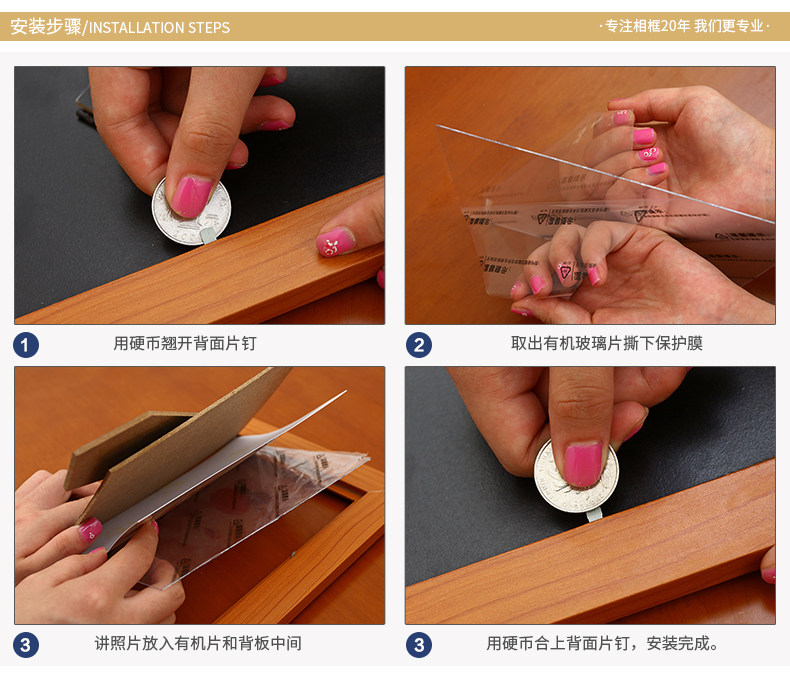 安装步骤/INSTALLATION STEPS

· 专注相框20年 我们更专业 ·

1 用硬币翘开背面片钉

2 取出有机玻璃片撕下保护膜

3 讲照片放入有机片和背板中间

3 用硬币合上背面片钉，安装完成。