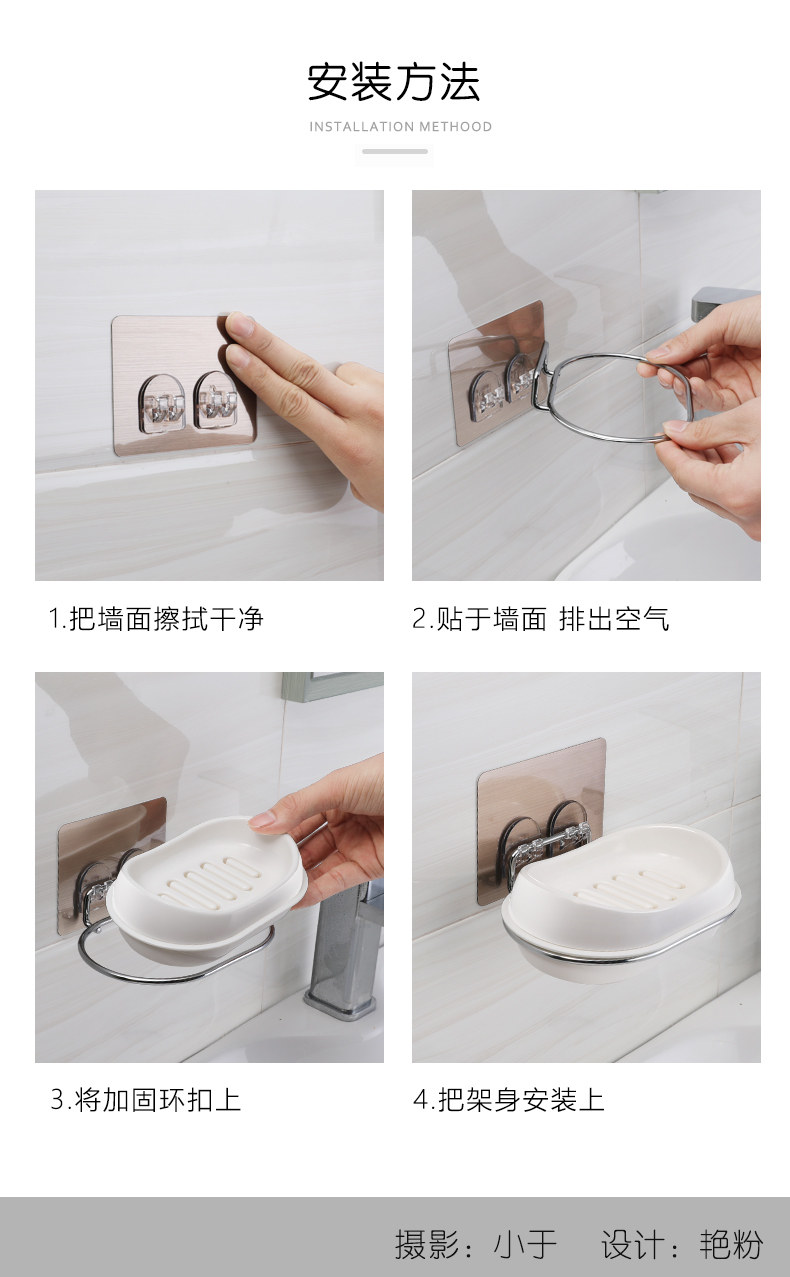 安装方法

INSTALLATION METHOD

1.把墙面擦拭干净

2.贴于墙面 排出空气

3.将加固环扣上

4.把架身安装上

摄影：小于 设计：艳粉