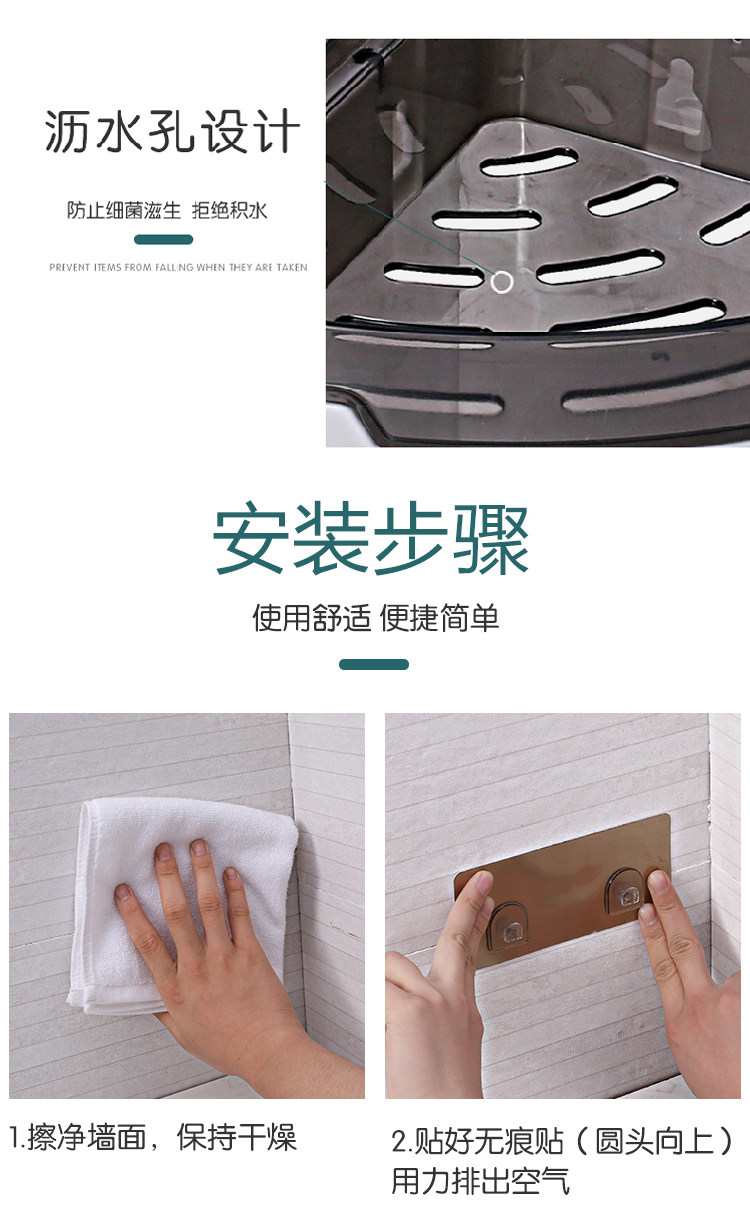 沥水孔设计

防止细菌滋生 拒绝积水

PREVENT ITEMS FROM FALLING WHEN THEY ARE TAKEN

安装步骤

使用舒适 便捷简单

1.擦净墙面，保持干燥

2.贴好无痕贴（圆头向上）用力排出空气