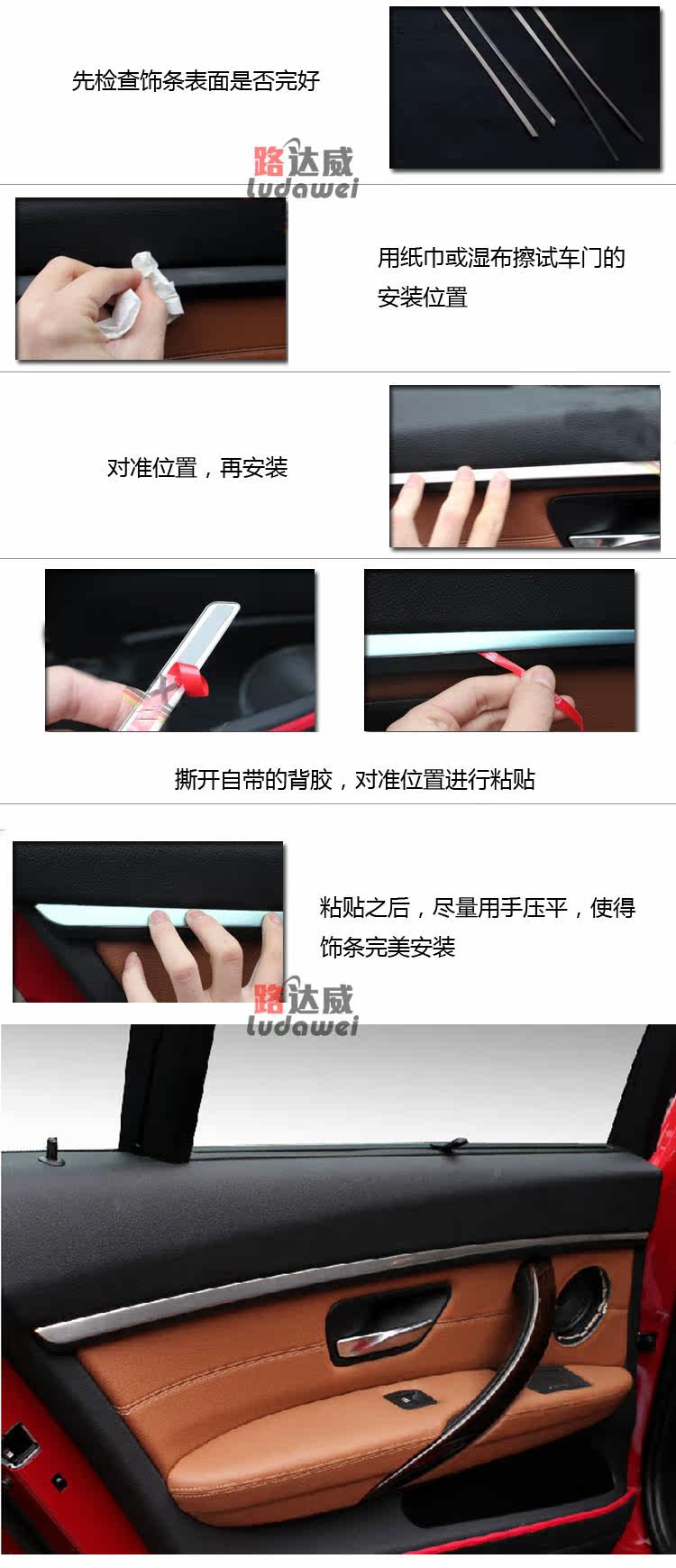 先检查饰条表面是否完好

路达威
ludawei

用纸巾或湿布擦试车门的安装位置

对准位置，再安装

撕开自带的背胶，对准位置进行粘贴

粘贴之后，尽量用手压平，使得饰条完美安装

路达威
ludawei