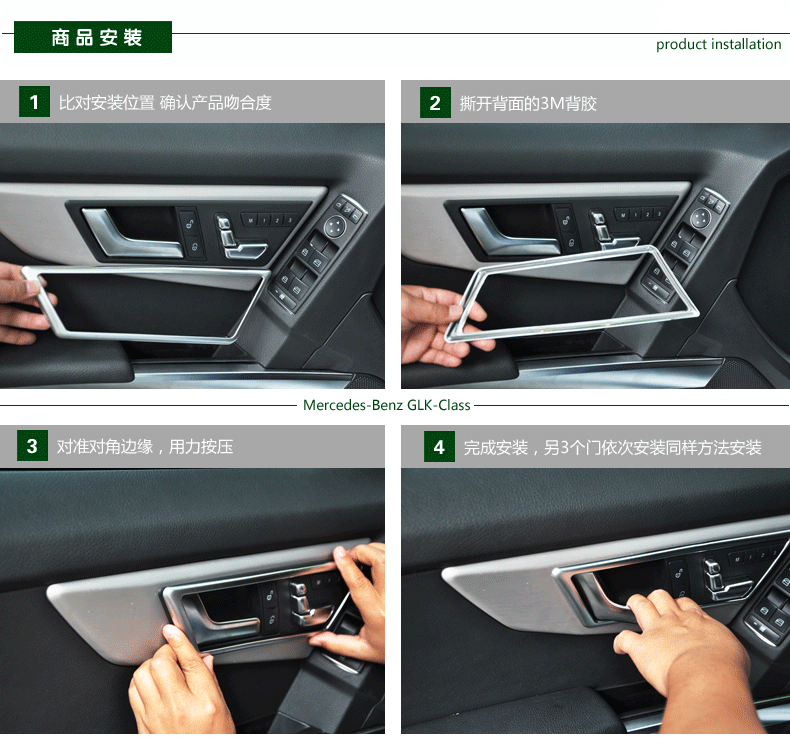 商品安装

product installation

1 比对安装位置 确认产品吻合度

2 撕开背面的3M背胶

Mercedes-Benz GLK-Class

3 对准对角边缘，用力按压

4 完成安装，另3个门依次安装同样方法安装