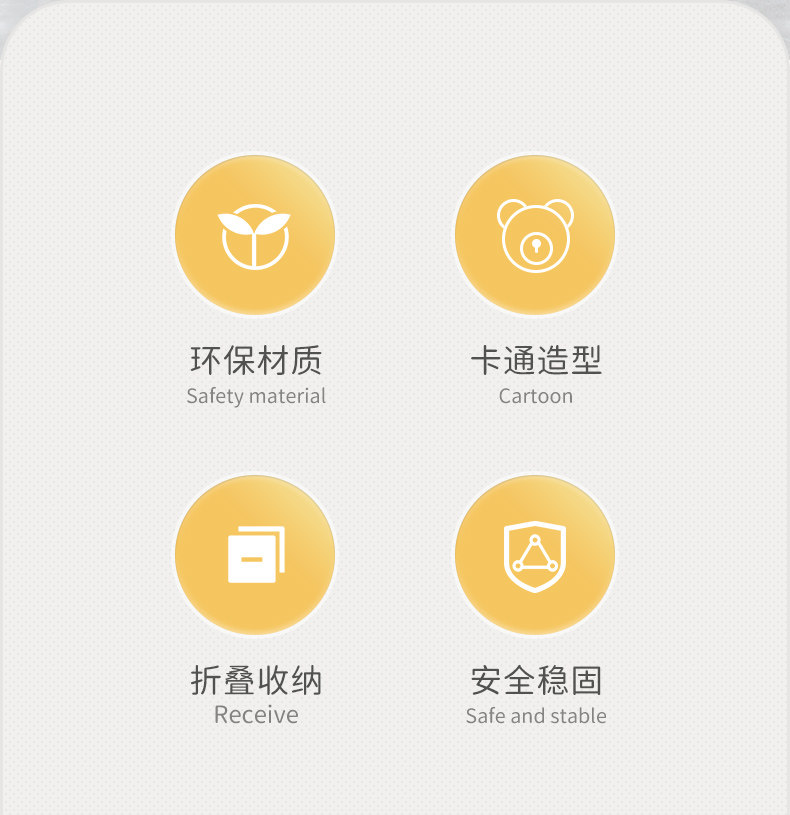 环保材质
Safety material

卡通造型
Cartoon

折叠收纳
Receive

安全稳固
Safe and stable