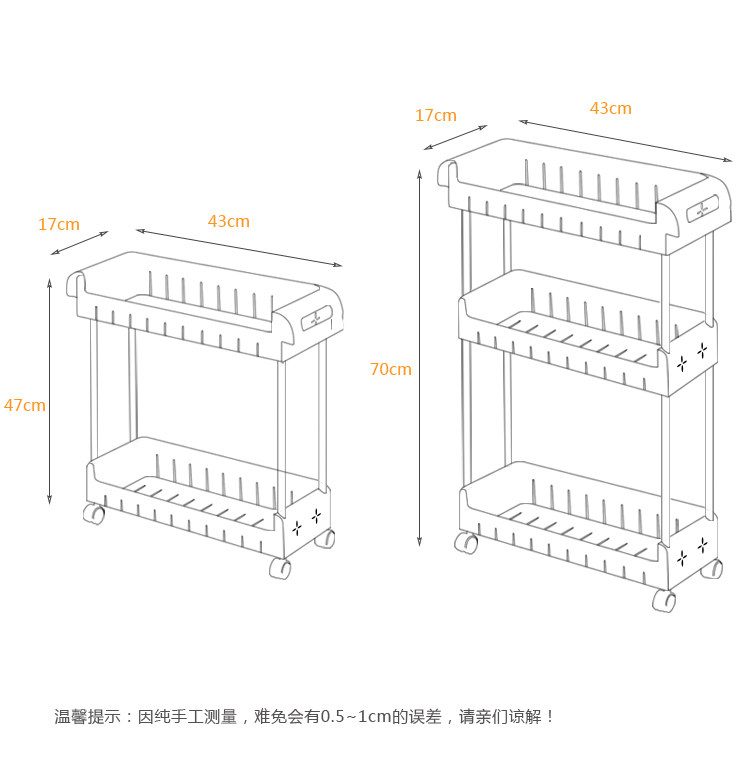 17cm
43cm
47cm

17cm
43cm
70cm

温馨提示：因纯手工测量，难免会有0.5~1cm的误差，请亲们谅解！