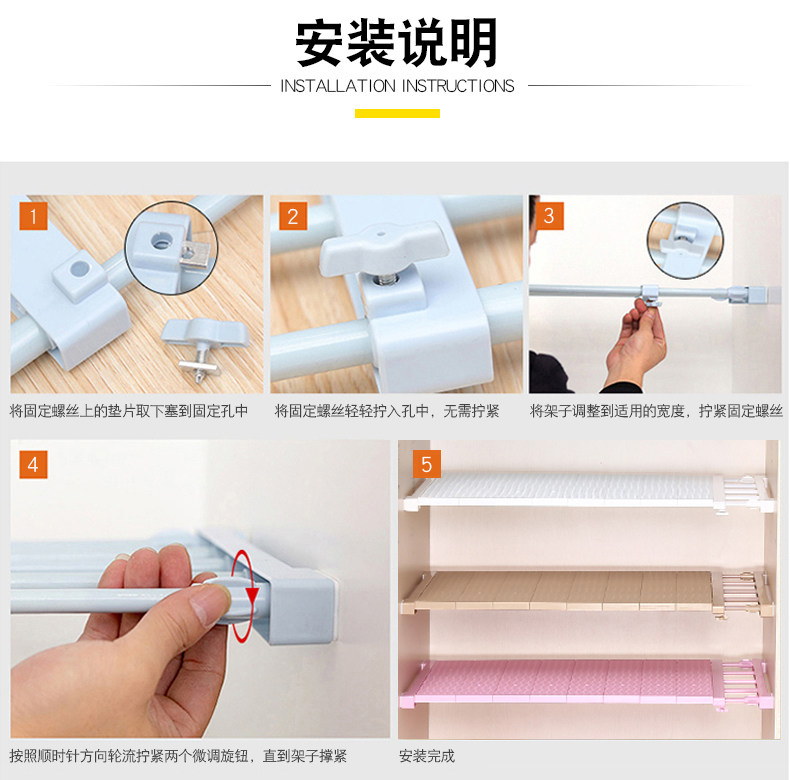 安装说明

INSTALLATION INSTRUCTIONS

1

将固定螺丝上的垫片取下塞到固定孔中

2

将固定螺丝轻轻拧入孔中，无需拧紧

3

将架子调整到适用的宽度，拧紧固定螺丝

4

按照顺时针方向轮流拧紧两个微调旋钮，直到架子撑紧

5

安装完成