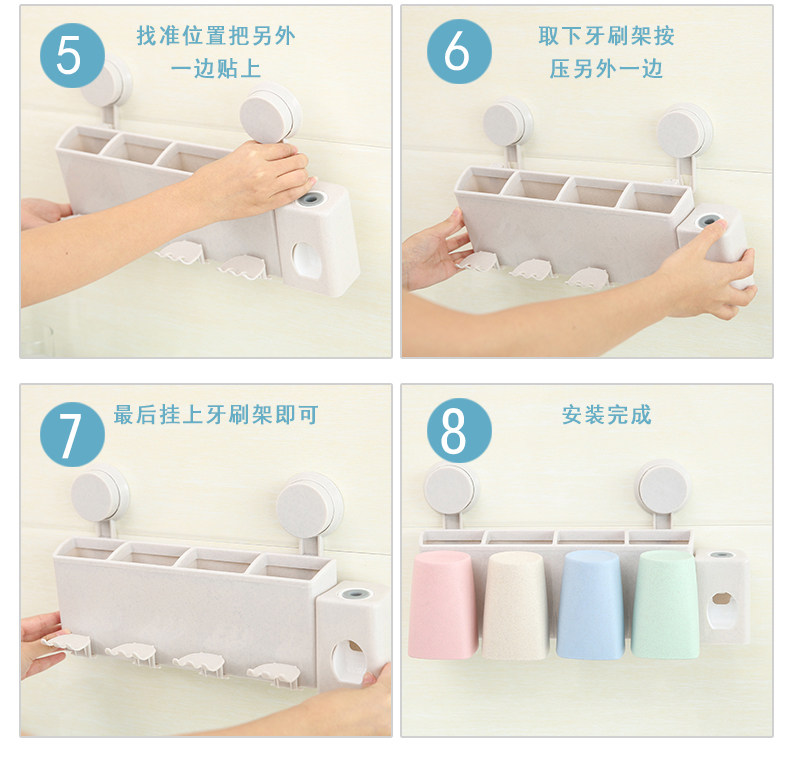 5
找准位置把另外一边贴上

6
取下牙刷架按压另外一边

7
最后挂上牙刷架即可

8
安装完成