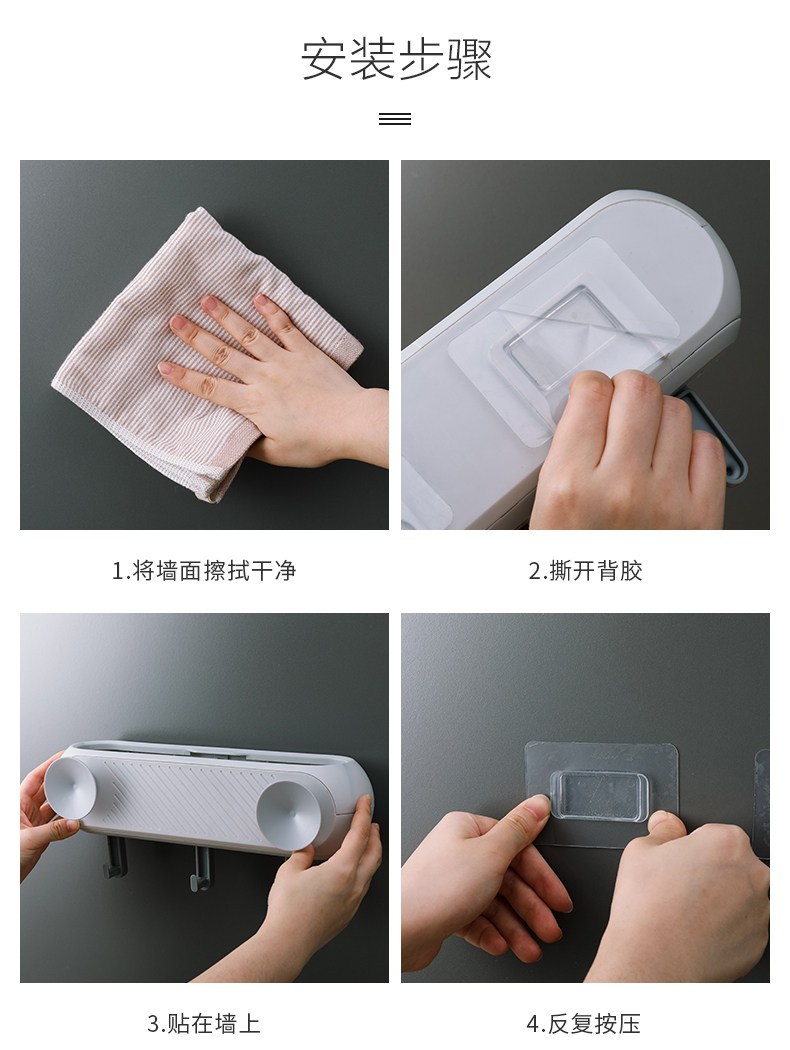 安装步骤

1.将墙面擦拭干净

2.撕开背胶

3.贴在墙上

4.反复按压