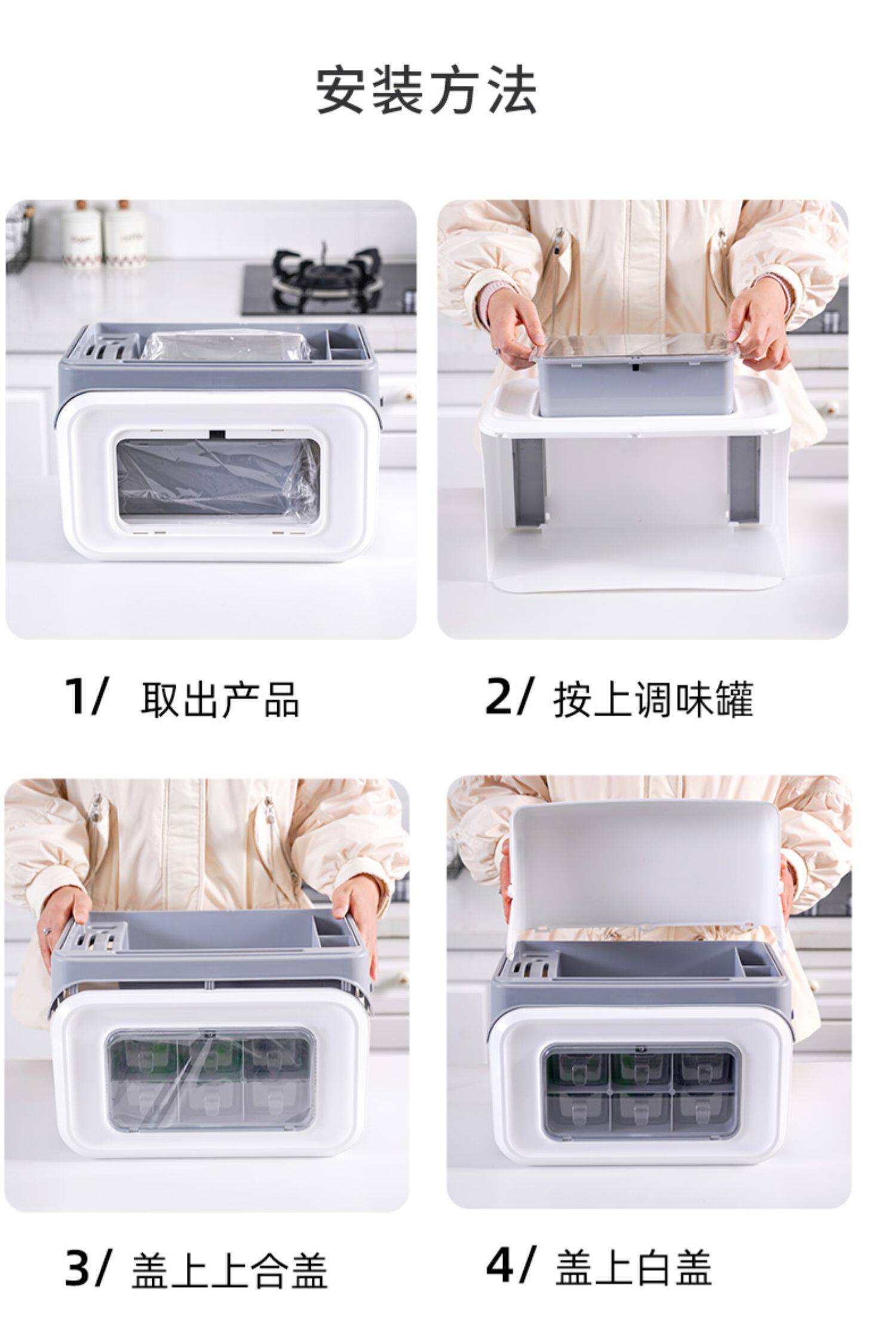 安装方法

1/ 取出产品

2/ 按上调味罐

3/ 盖上上合盖

4/ 盖上白盖