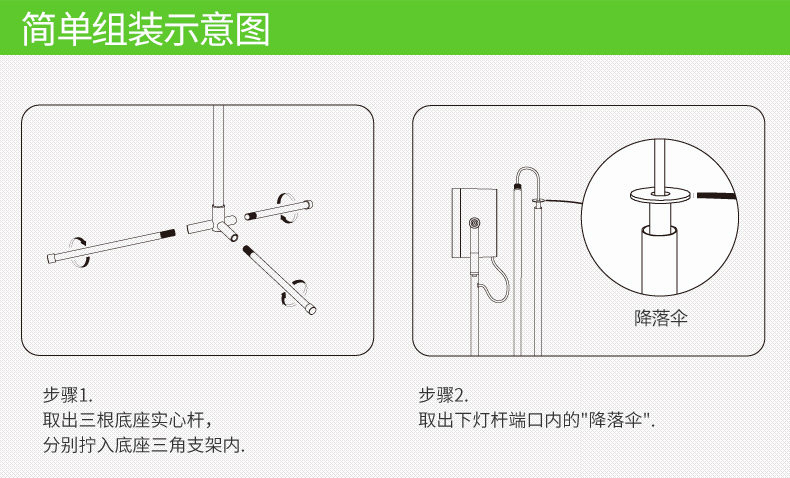 简单组装示意图

降落伞

步骤1.
取出三根底座实心杆，
分别拧入底座三角支架内.

步骤2.
取出下灯杆端口内的"降落伞".