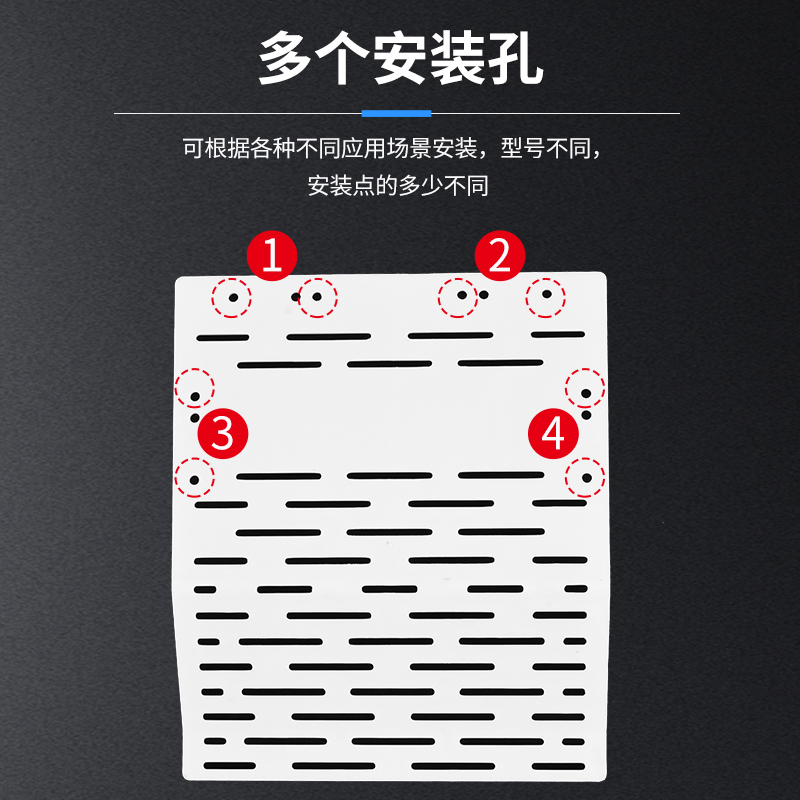 多个安装孔

可根据各种不同应用场景安装，型号不同，安装点的多少不同

1
2
3
4