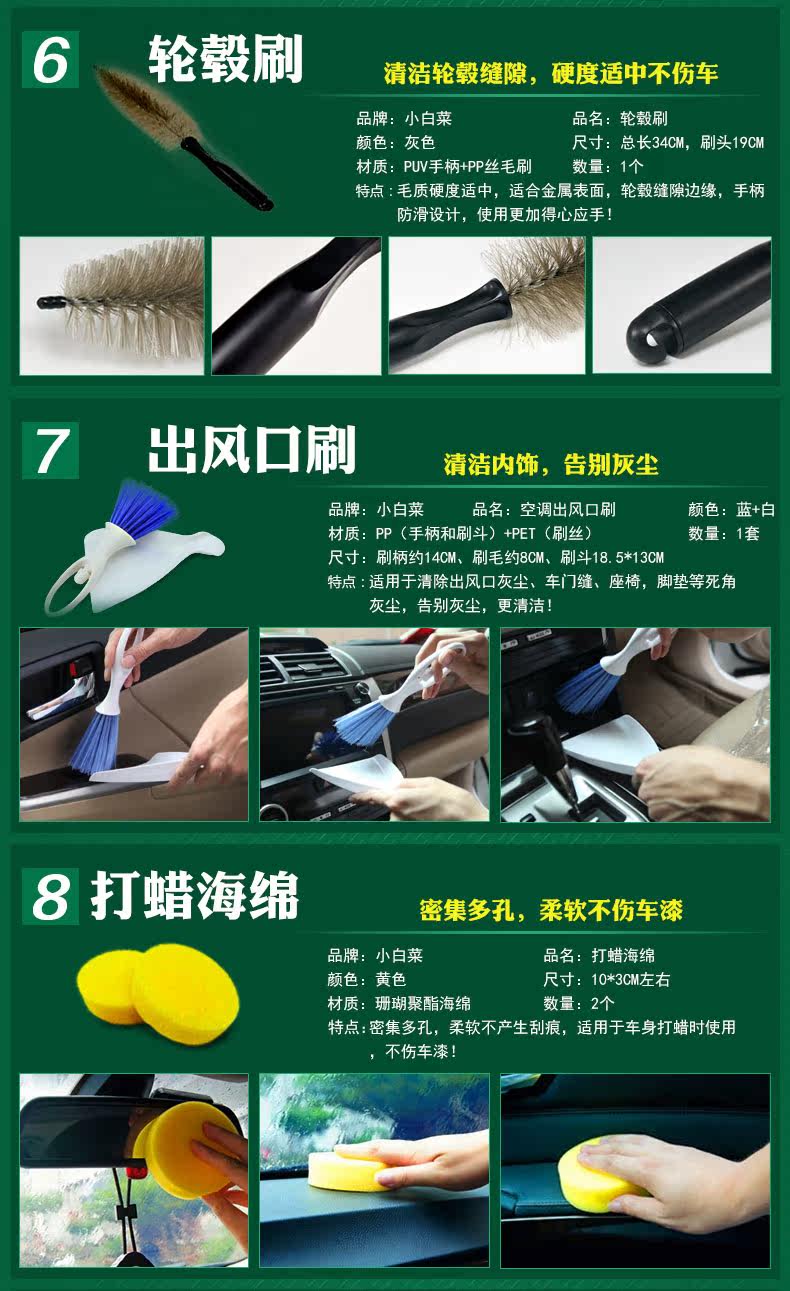 6 轮毂刷

清洁轮毂缝隙，硬度适中不伤车

品牌：小白菜　　品名：轮毂刷
颜色：灰色　　尺寸：总长34CM，刷头19CM
材质：PUV手柄+PP丝毛刷　　数量：1个
特点：毛质硬度适中，适合金属表面，轮毂缝隙边缘，手柄防滑设计，使用更加得心应手！

7 出风口刷

清洁内饰，告别灰尘

品牌：小白菜　　品名：空调出风口刷　　颜色：蓝+白
材质：PP（手柄和刷斗）+PET（刷丝）　　数量：1套
尺寸：刷柄约14CM、刷毛约8CM、刷斗18.5*13CM
特点：适用于清除出风口灰尘、车门缝、座椅，脚垫等死角灰尘，告别灰尘，更清洁！

8 打蜡海绵

密集多孔，柔软不伤车漆

品牌：小白菜　　品名：打蜡海绵
颜色：黄色　　尺寸：10*3CM左右
材质：珊瑚聚酯海绵　　数量：2个
特点：密集多孔，柔软不产生刮痕，适用于车身打蜡时使用，不伤车漆！