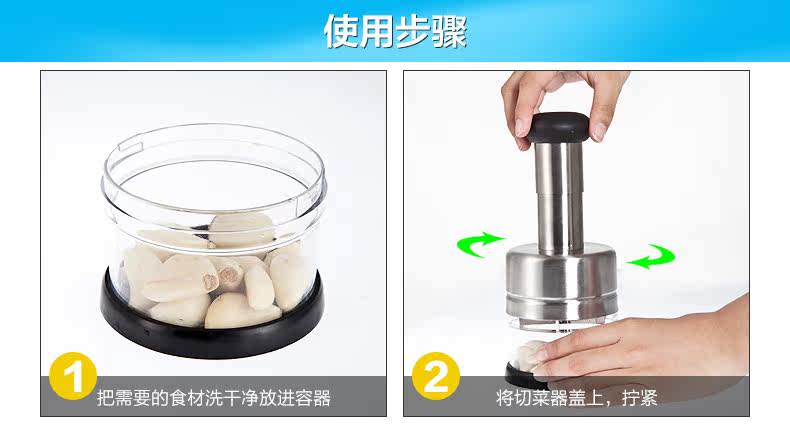 使用步骤

1
把需要的食材洗干净放进容器

2
将切菜器盖上，拧紧