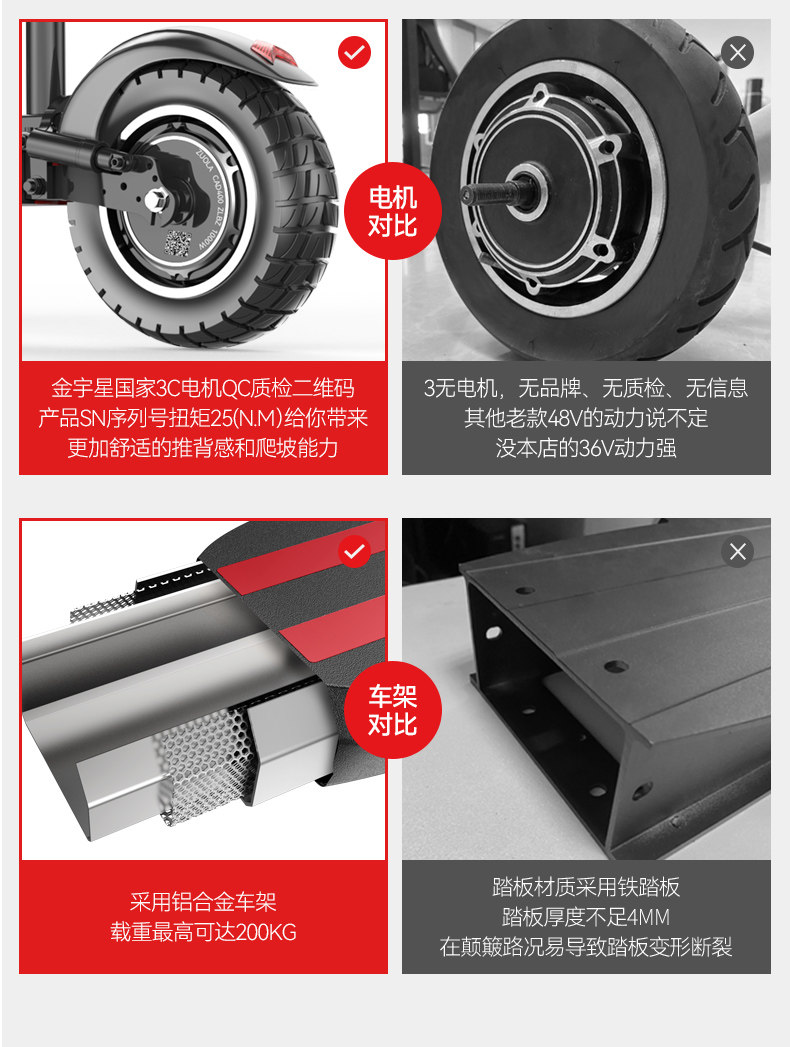 电机
对比

金宇星国家3C电机QC质检二维码
产品SN序列号扭矩25(N.M)给你带来
更加舒适的推背感和爬坡能力

3无电机，无品牌、无质检、无信息
其他老款48V的动力说不定
没本店的36V动力强

车架
对比

采用铝合金车架
载重最高可达200KG

踏板材质采用铁踏板
踏板厚度不足4MM
在颠簸路况易导致踏板变形断裂