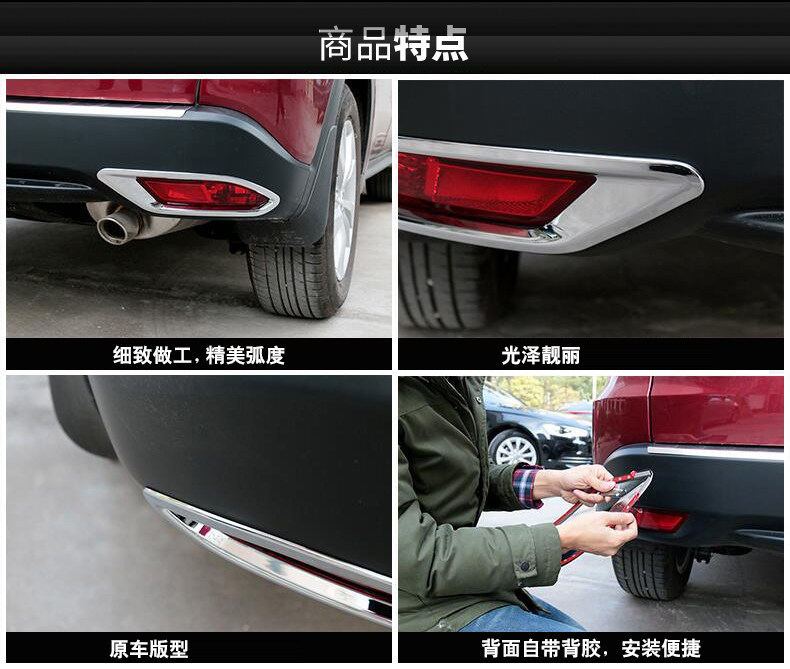 商品特点

细致做工，精美弧度

光泽靓丽

原车版型

背面自带背胶，安装便捷