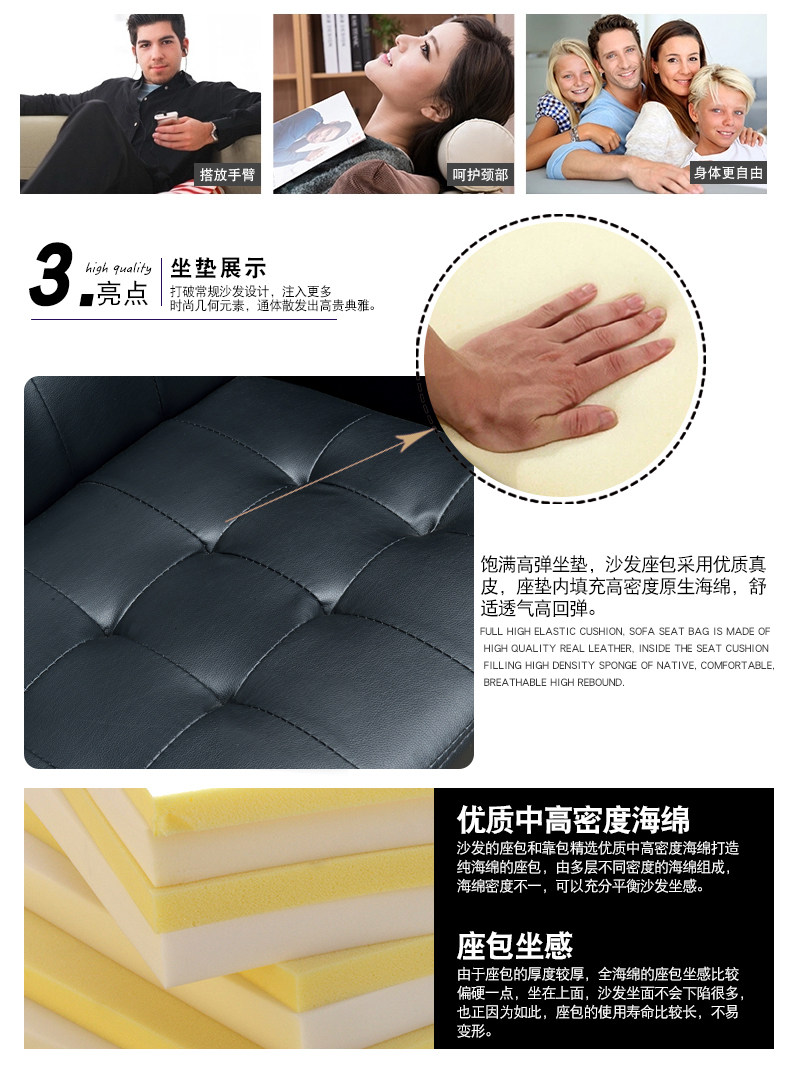 搭放手臂

呵护颈部

身体更自由

3. high quality 亮点

坐垫展示
打破常规沙发设计，注入更多时尚几何元素，通体散发出高贵典雅。

饱满高弹坐垫，沙发座包采用优质真皮，座垫内填充高密度原生海绵，舒适透气高回弹。

FULL HIGH ELASTIC CUSHION, SOFA SEAT BAG IS MADE OF HIGH QUALITY REAL LEATHER, INSIDE THE SEAT CUSHION FILLING HIGH DENSITY SPONGE OF NATIVE, COMFORTABLE, BREATHABLE HIGH REBOUND.

优质中高密度海绵
沙发的座包和靠包精选优质中高密度海绵打造纯海绵的座包，由多层不同密度的海绵组成，海绵密度不一，可以充分平衡沙发坐感。

座包坐感
由于座包的厚度较厚，全海绵的座包坐感比较偏硬一点，坐在上面，沙发坐面不会下陷很多，也正因为如此，座包的使用寿命比较长，不易变形。