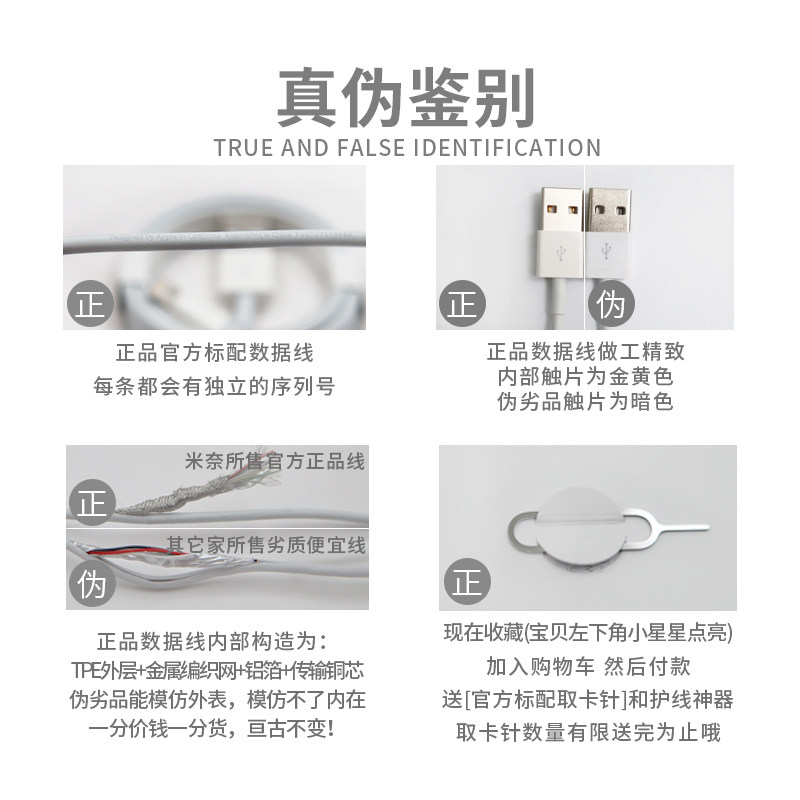 真伪鉴别
TRUE AND FALSE IDENTIFICATION

正

正品官方标配数据线
每条都会有独立的序列号

正 伪

正品数据线做工精致
内部触片为金黄色
伪劣品触片为暗色

米奈所售官方正品线
正
其它家所售劣质便宜线
伪

正品数据线内部构造为：
TPE外层+金属编织网+铝箔+传输铜芯
伪劣品能模仿外表，模仿不了内在
一分价钱一分货，亘古不变!

正

现在收藏(宝贝左下角小星星点亮)
加入购物车 然后付款
送[官方标配取卡针]和护线神器
取卡针数量有限送完为止哦