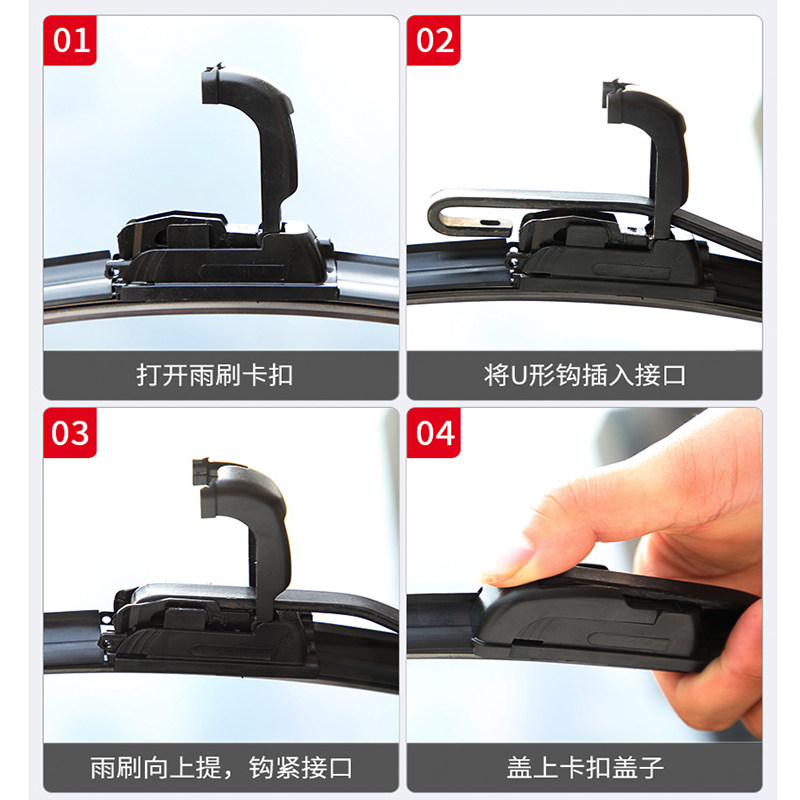 01

打开雨刷卡扣

02

将U形钩插入接口

03

雨刷向上提，钩紧接口

04

盖上卡扣盖子