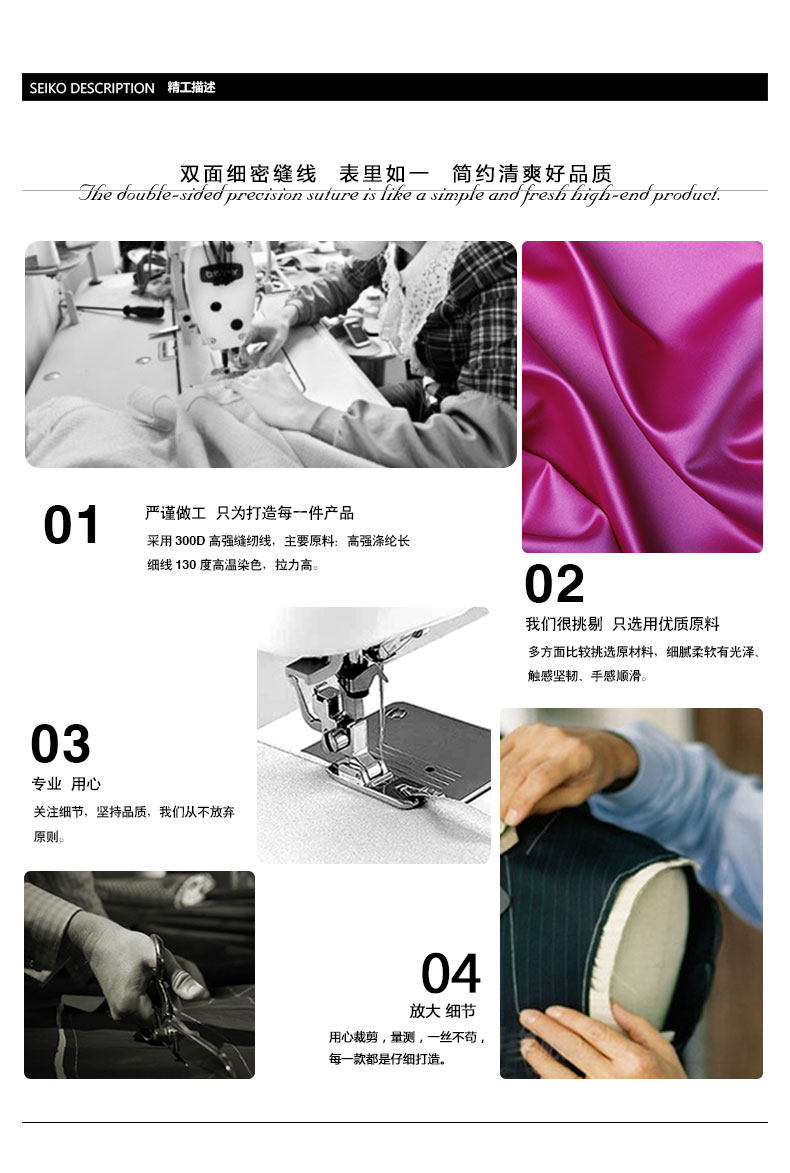 SEIKO DESCRIPTION 精工描述

双面细密缝线 表里如一 简约清爽好品质
The double-sided precision suture is like a simple and fresh high-end product.

01
严谨做工 只为打造每一件产品
采用 300D 高强缝纫线，主要原料：高强涤纶长细线 130 度高温染色，拉力高。

02
我们很挑剔 只选用优质原料
多方面比较挑选原材料，细腻柔软有光泽、触感坚韧、手感顺滑。

03
专业 用心
关注细节，坚持品质，我们从不放弃原则。

04
放大 细节
用心裁剪，量测，一丝不苟，每一款都是仔细打造。